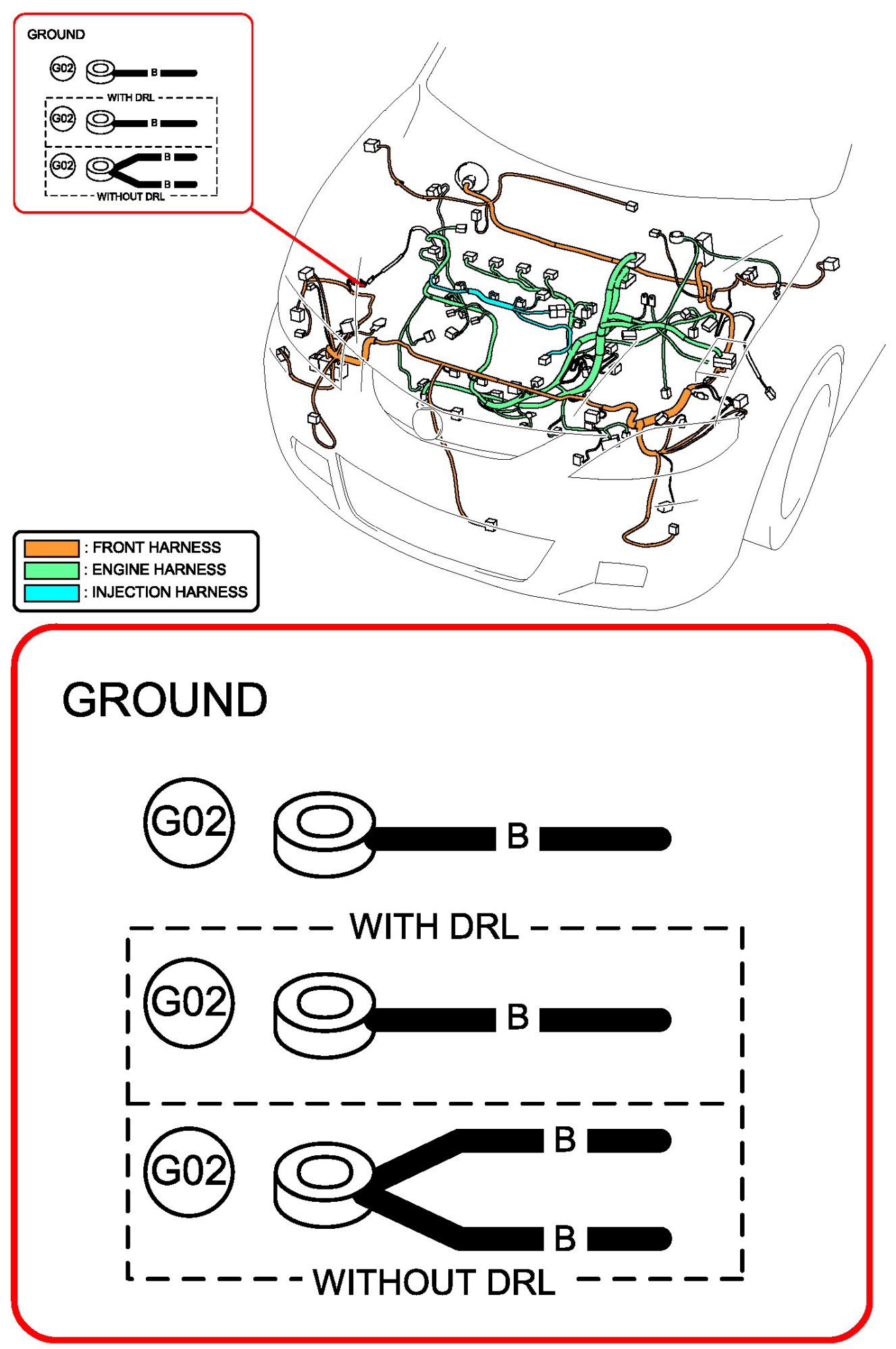 GROUND

G02 B

WITH DRL

G02 B

G02 B B

WITHOUT DRL

: FRONT HARNESS
: ENGINE HARNESS
: INJECTION HARNESS

GROUND

G02 B

WITH DRL

G02 B

G02 B B

WITHOUT DRL