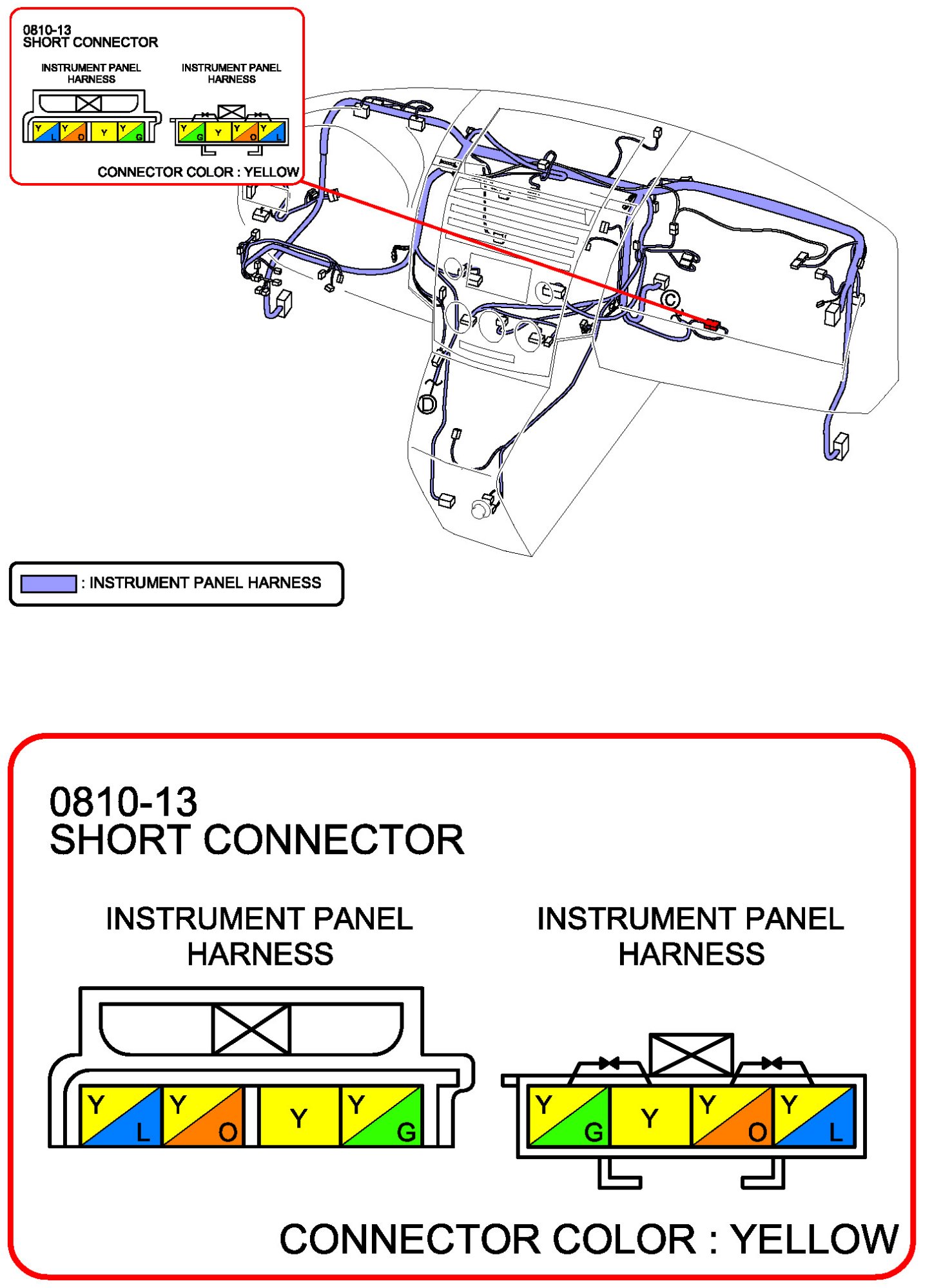 0810-13
SHORT CONNECTOR

INSTRUMENT PANEL HARNESS

Y L Y O Y Y G

INSTRUMENT PANEL HARNESS

Y G Y Y O Y L

CONNECTOR COLOR : YELLOW

C

D

: INSTRUMENT PANEL HARNESS

0810-13
SHORT CONNECTOR

INSTRUMENT PANEL HARNESS

Y L Y O Y Y G

INSTRUMENT PANEL HARNESS

Y G Y Y O Y L

CONNECTOR COLOR : YELLOW