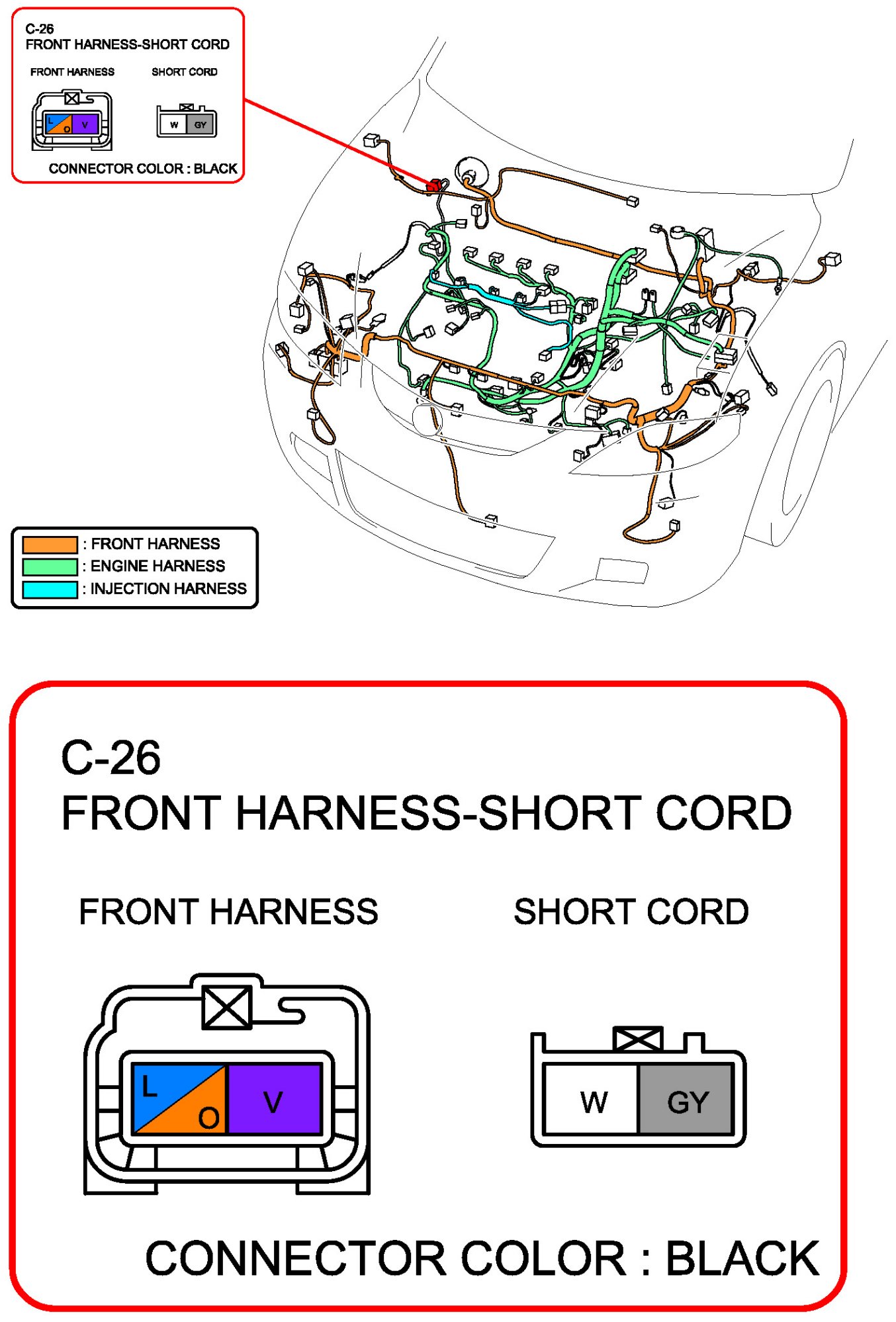 C-26
FRONT HARNESS-SHORT CORD

FRONT HARNESS

SHORT CORD

L O V

W GY

CONNECTOR COLOR : BLACK

: FRONT HARNESS
: ENGINE HARNESS
: INJECTION HARNESS

C-26
FRONT HARNESS-SHORT CORD

FRONT HARNESS

SHORT CORD

L O V

W GY

CONNECTOR COLOR : BLACK