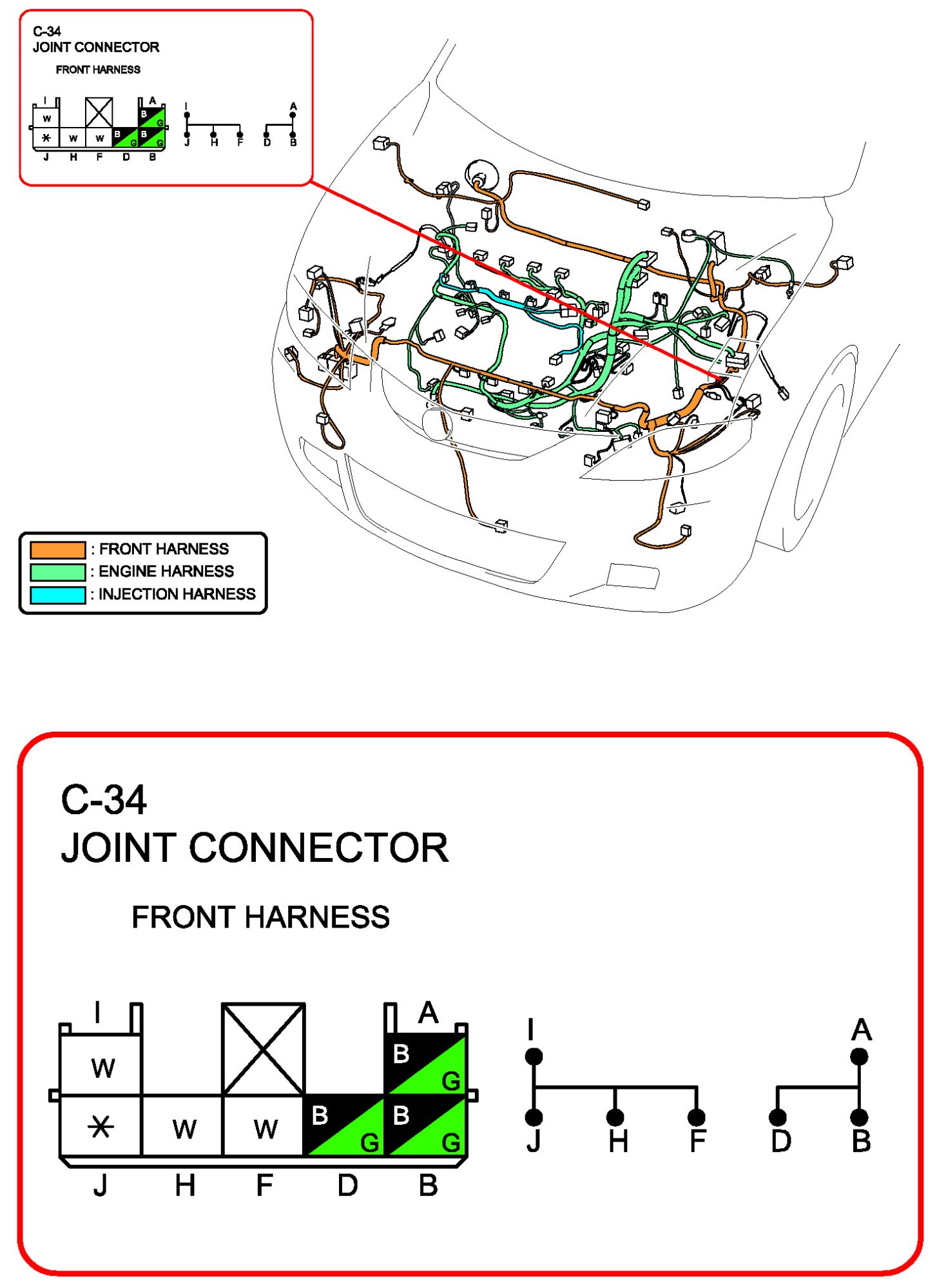 C-34
JOINT CONNECTOR

FRONT HARNESS

I A
W B G
* W W B G B G
J H F D B

I A
J H F D B

: FRONT HARNESS
: ENGINE HARNESS
: INJECTION HARNESS

C-34
JOINT CONNECTOR

FRONT HARNESS

I A
W B G
* W W B G B G
J H F D B

I A
J H F D B