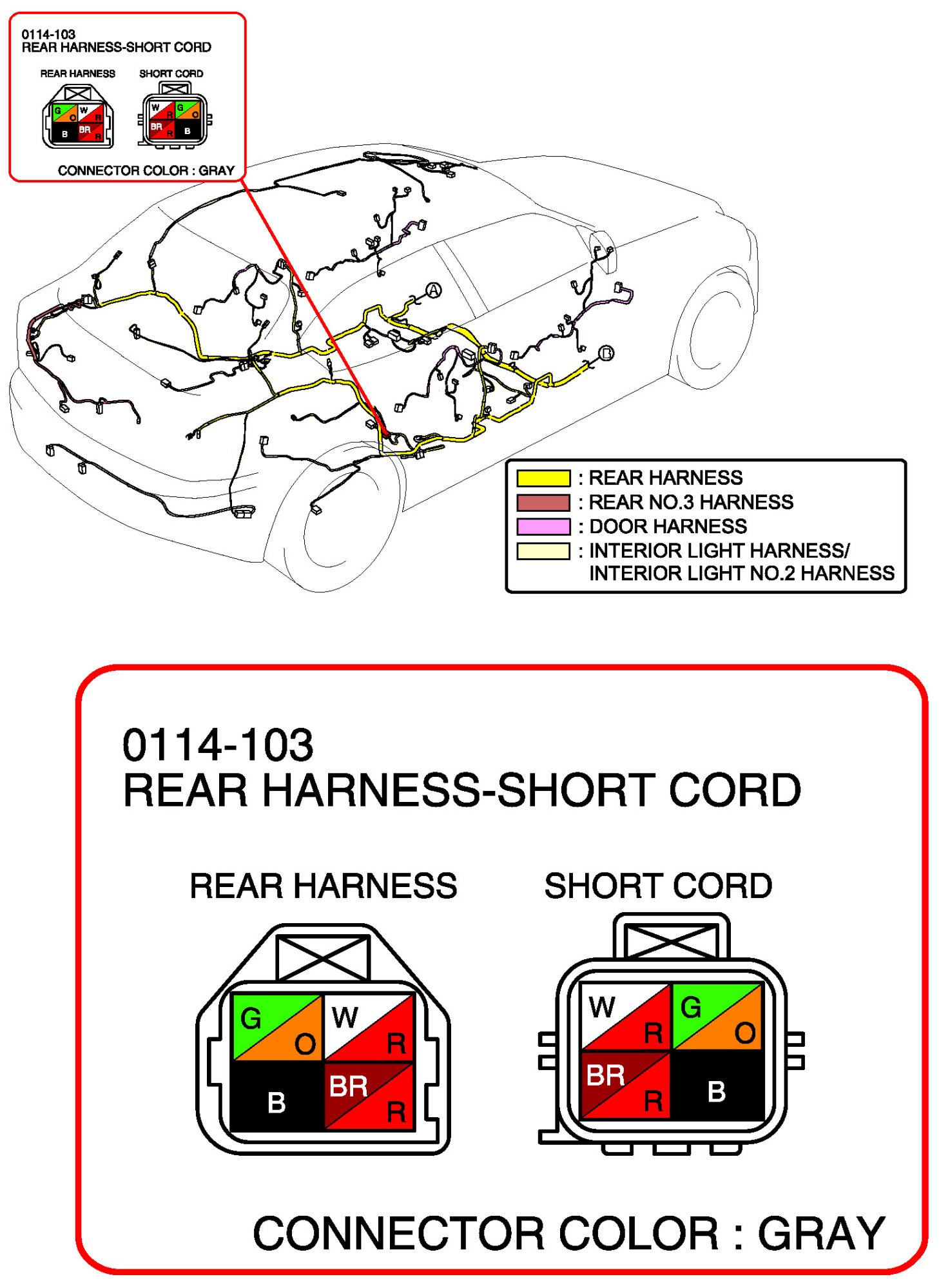 0114-103
REAR HARNESS-SHORT CORD

REAR HARNESS

G O W R B BR R

SHORT CORD

W R G O BR R B

CONNECTOR COLOR : GRAY

A

B

: REAR HARNESS
: REAR NO.3 HARNESS
: DOOR HARNESS
: INTERIOR LIGHT HARNESS/ INTERIOR LIGHT NO.2 HARNESS

0114-103
REAR HARNESS-SHORT CORD

REAR HARNESS

G O W R B BR R

SHORT CORD

W R G O BR R B

CONNECTOR COLOR : GRAY