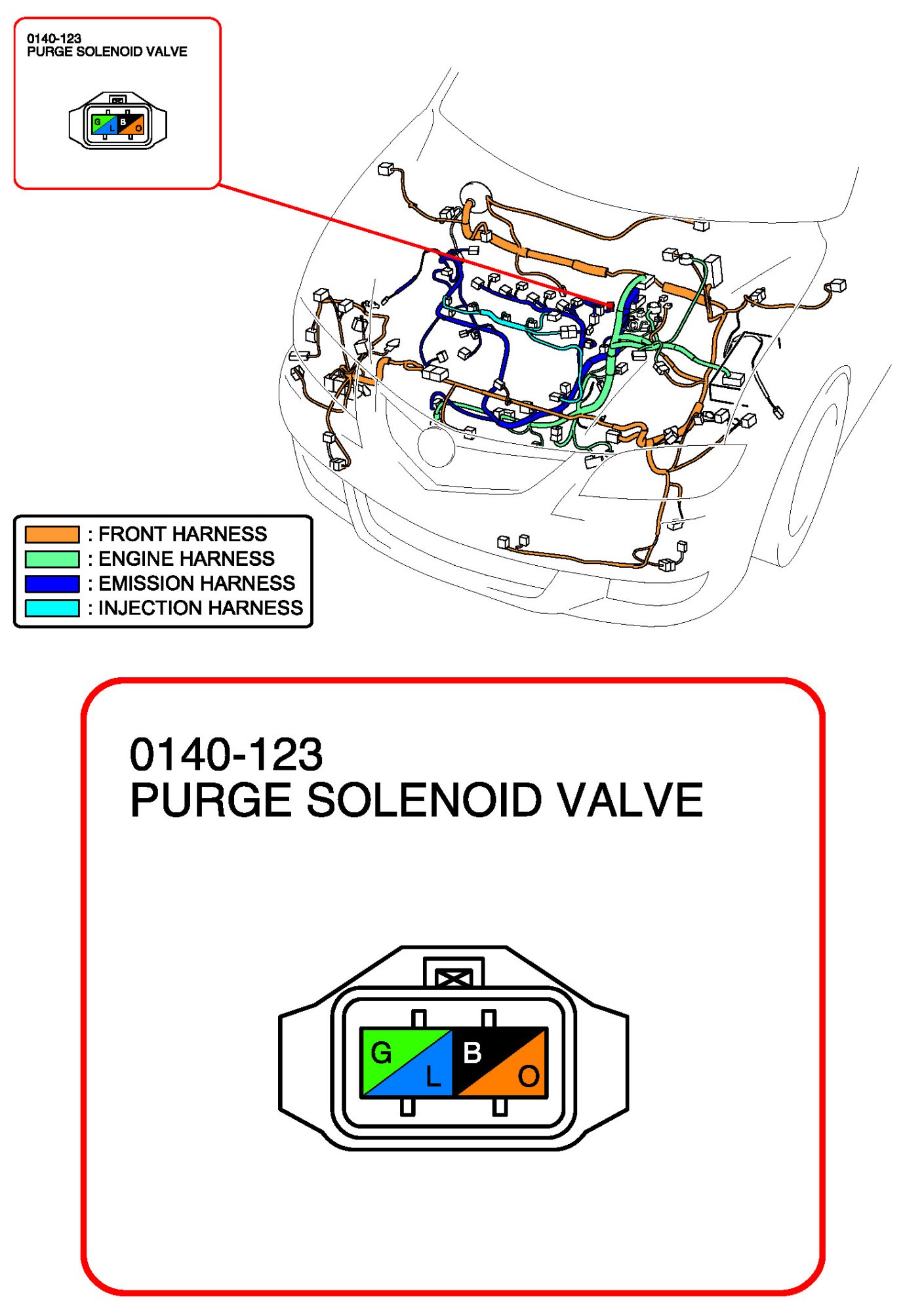 0140-123
PURGE SOLENOID VALVE

G L B O

: FRONT HARNESS
: ENGINE HARNESS
: EMISSION HARNESS
: INJECTION HARNESS

0140-123
PURGE SOLENOID VALVE

G L B O