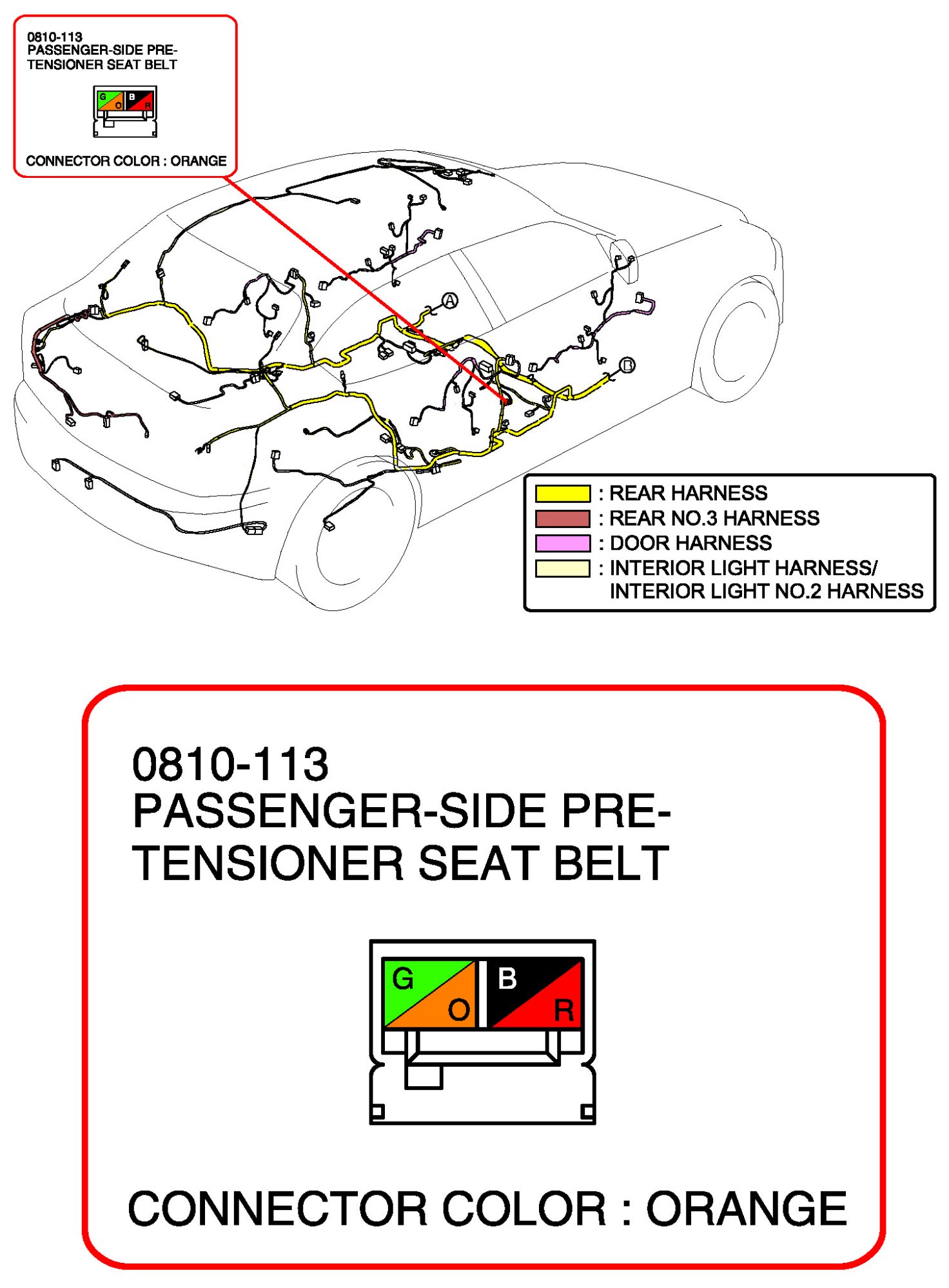 0810-113
PASSENGER-SIDE PRE-TENSIONER SEAT BELT

G O B R

CONNECTOR COLOR : ORANGE

A

B

: REAR HARNESS
: REAR NO.3 HARNESS
: DOOR HARNESS
: INTERIOR LIGHT HARNESS/ INTERIOR LIGHT NO.2 HARNESS

0810-113
PASSENGER-SIDE PRE-TENSIONER SEAT BELT

G O B R

CONNECTOR COLOR : ORANGE