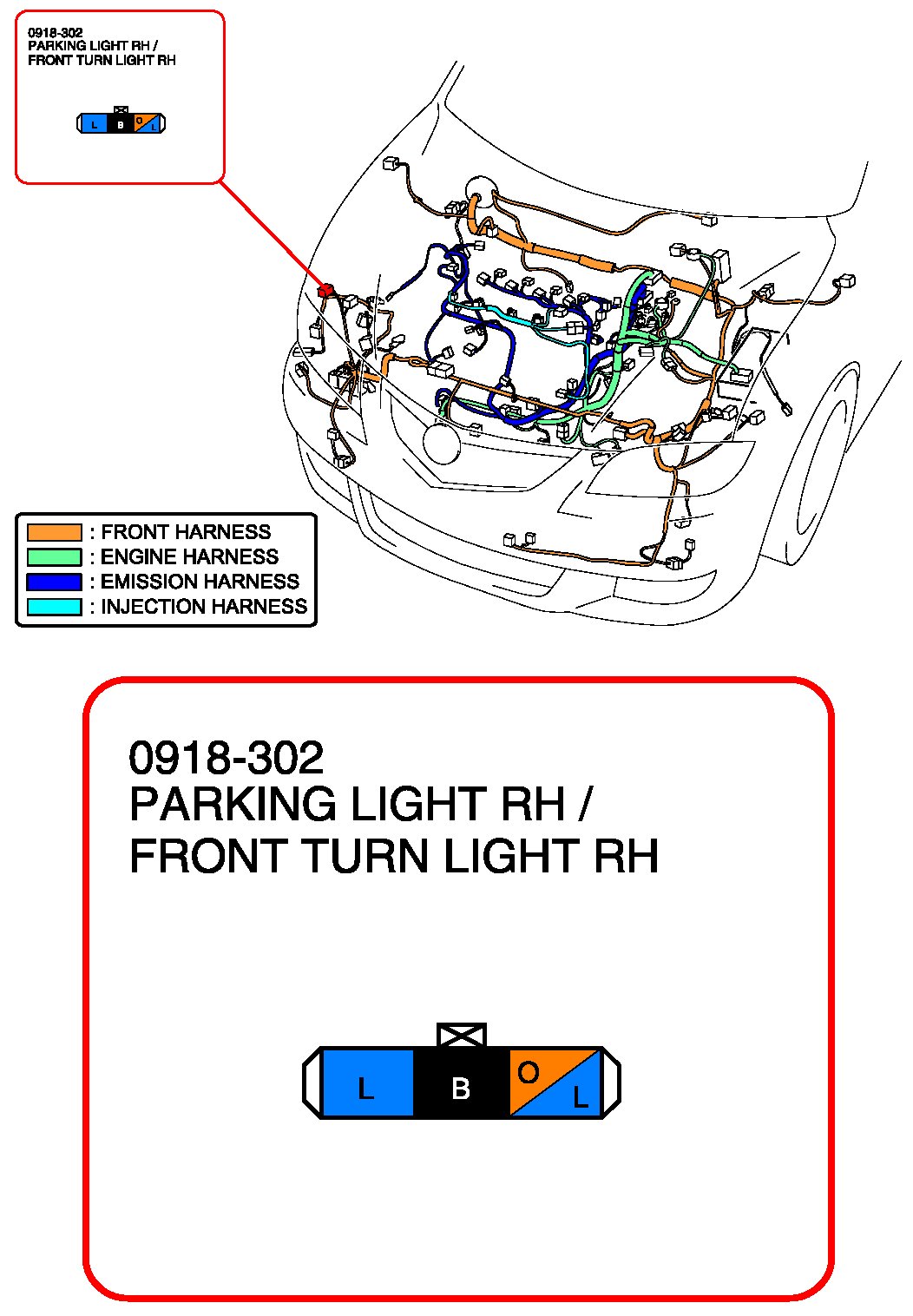 0918-302
PARKING LIGHT RH /
FRONT TURN LIGHT RH

L B O L

: FRONT HARNESS
: ENGINE HARNESS
: EMISSION HARNESS
: INJECTION HARNESS

0918-302
PARKING LIGHT RH /
FRONT TURN LIGHT RH

L B O L