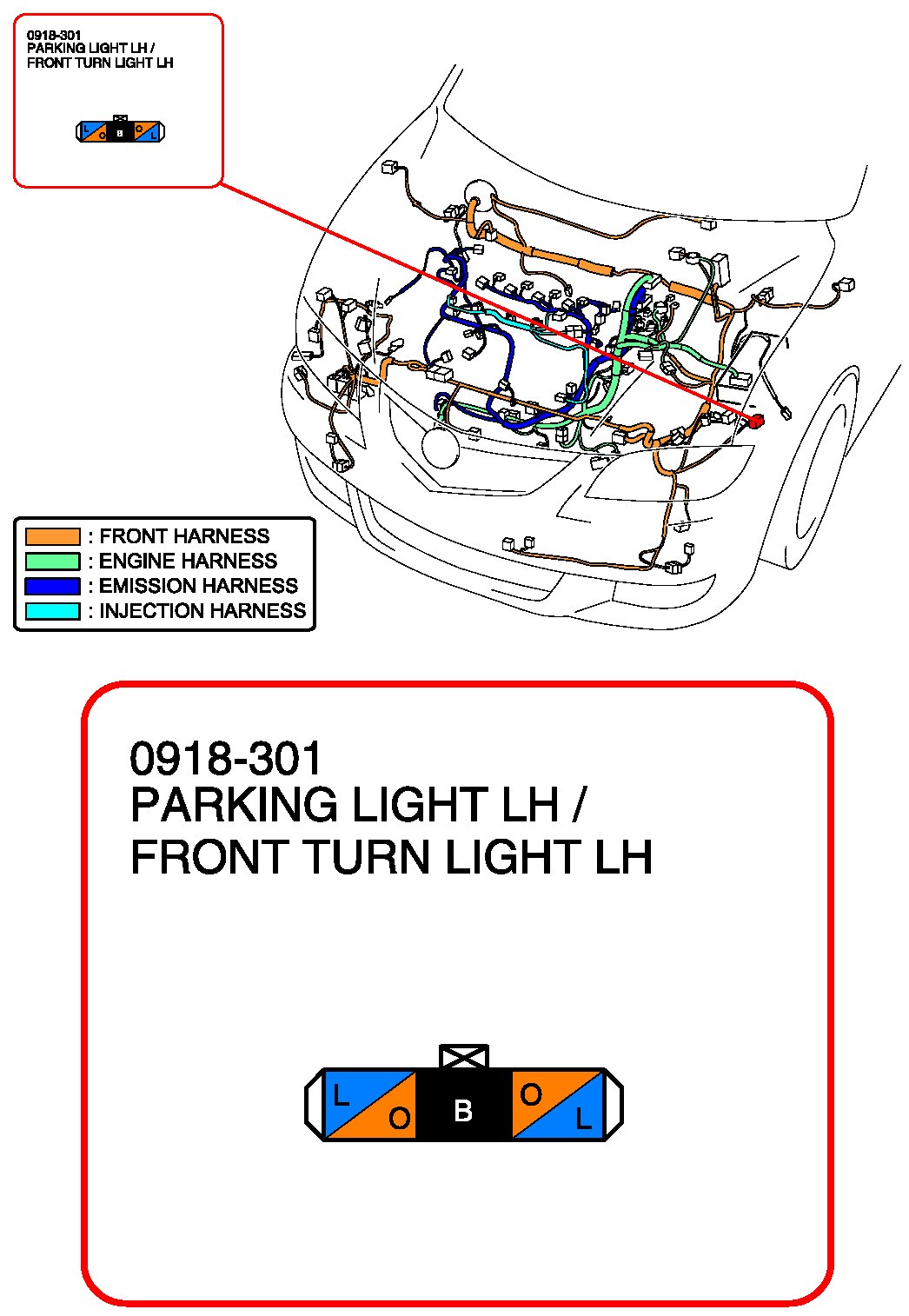 0918-301
PARKING LIGHT LH /
FRONT TURN LIGHT LH

L O B O L

: FRONT HARNESS
: ENGINE HARNESS
: EMISSION HARNESS
: INJECTION HARNESS

0918-301
PARKING LIGHT LH /
FRONT TURN LIGHT LH

L O B O L