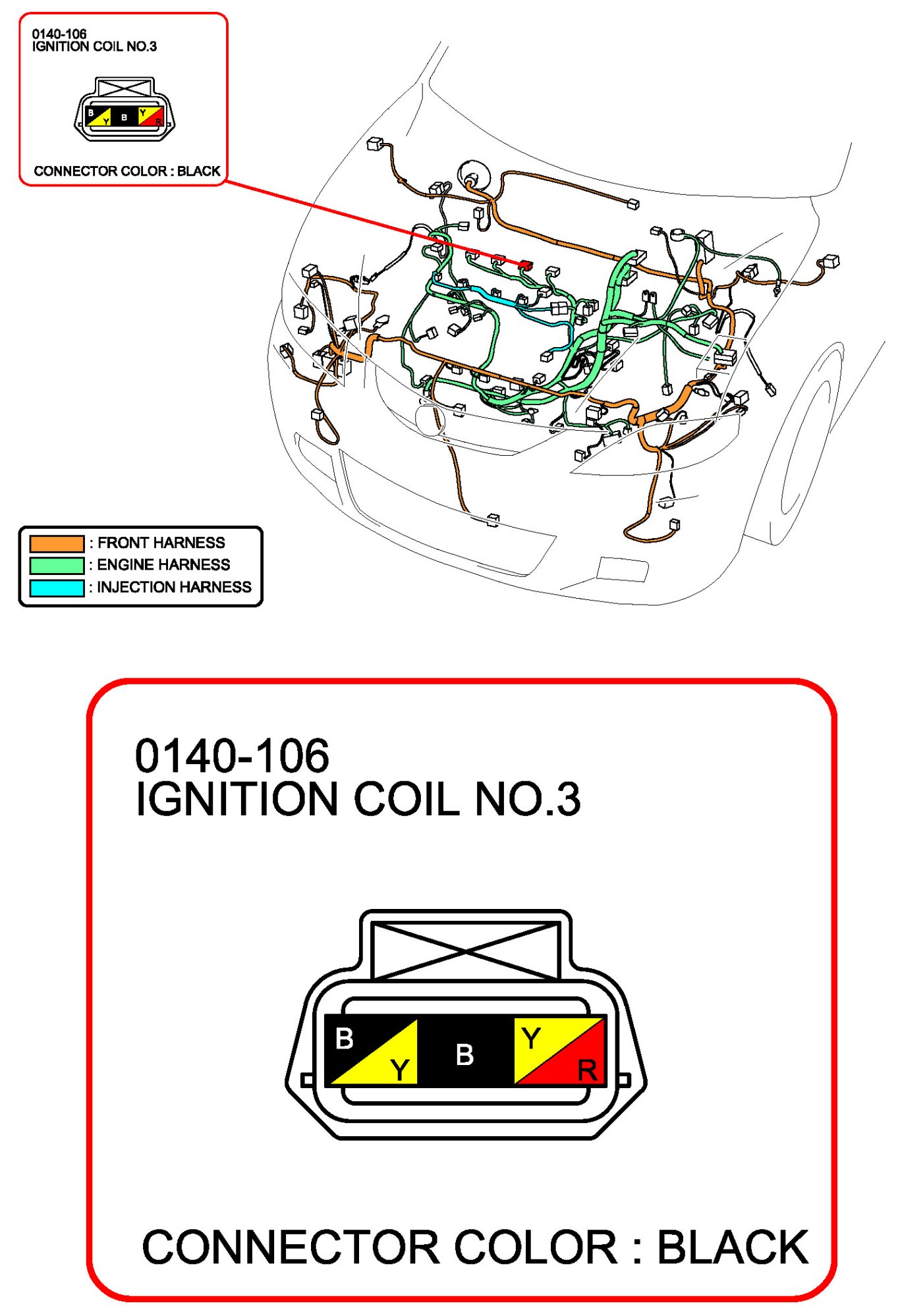 0140-106
IGNITION COIL NO.3

B Y B Y R

CONNECTOR COLOR : BLACK

: FRONT HARNESS
: ENGINE HARNESS
: INJECTION HARNESS

0140-106
IGNITION COIL NO.3

B Y B Y R

CONNECTOR COLOR : BLACK