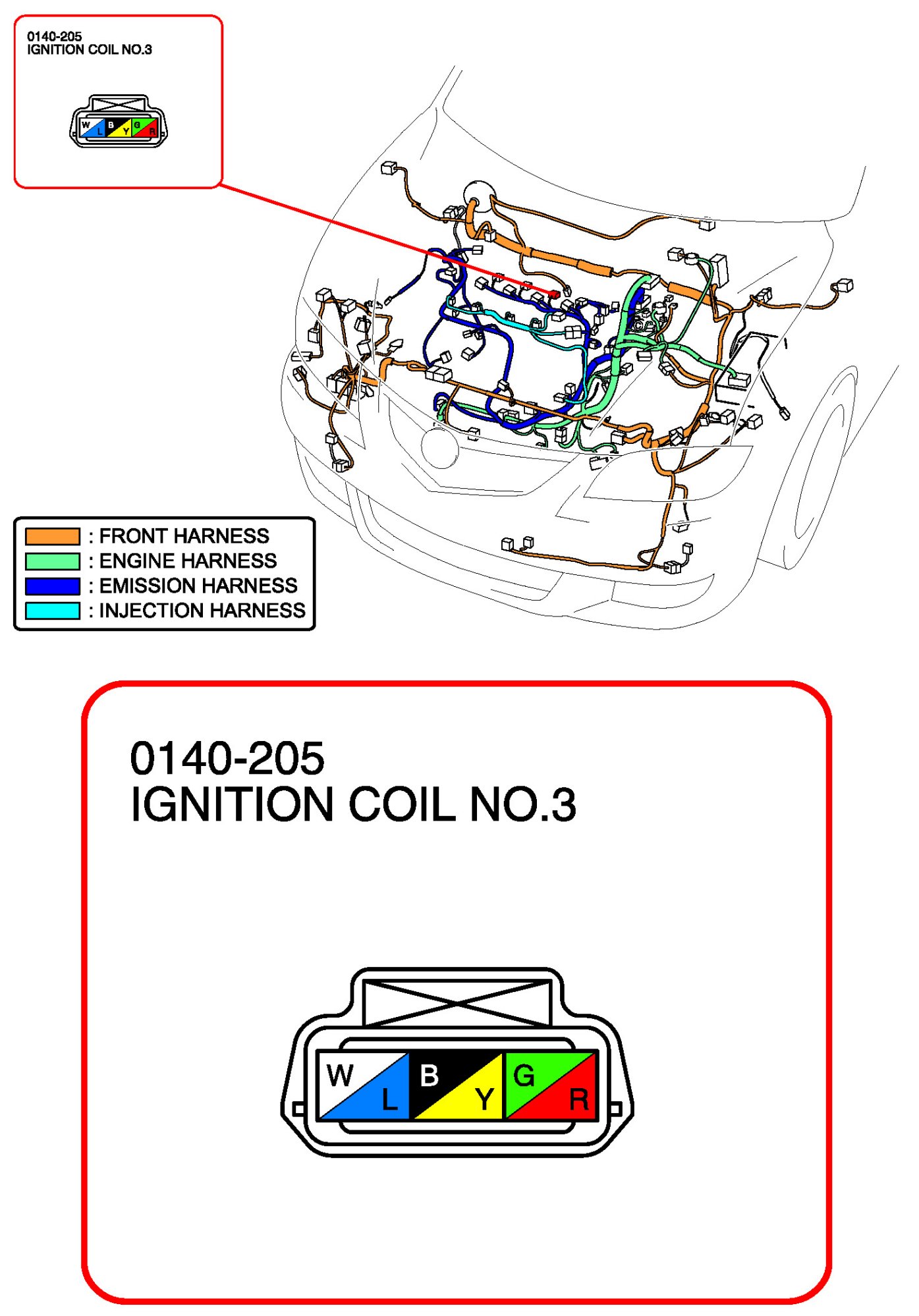 0140-205
IGNITION COIL NO.3

W L B Y G R

: FRONT HARNESS
: ENGINE HARNESS
: EMISSION HARNESS
: INJECTION HARNESS

0140-205
IGNITION COIL NO.3

W L B Y G R