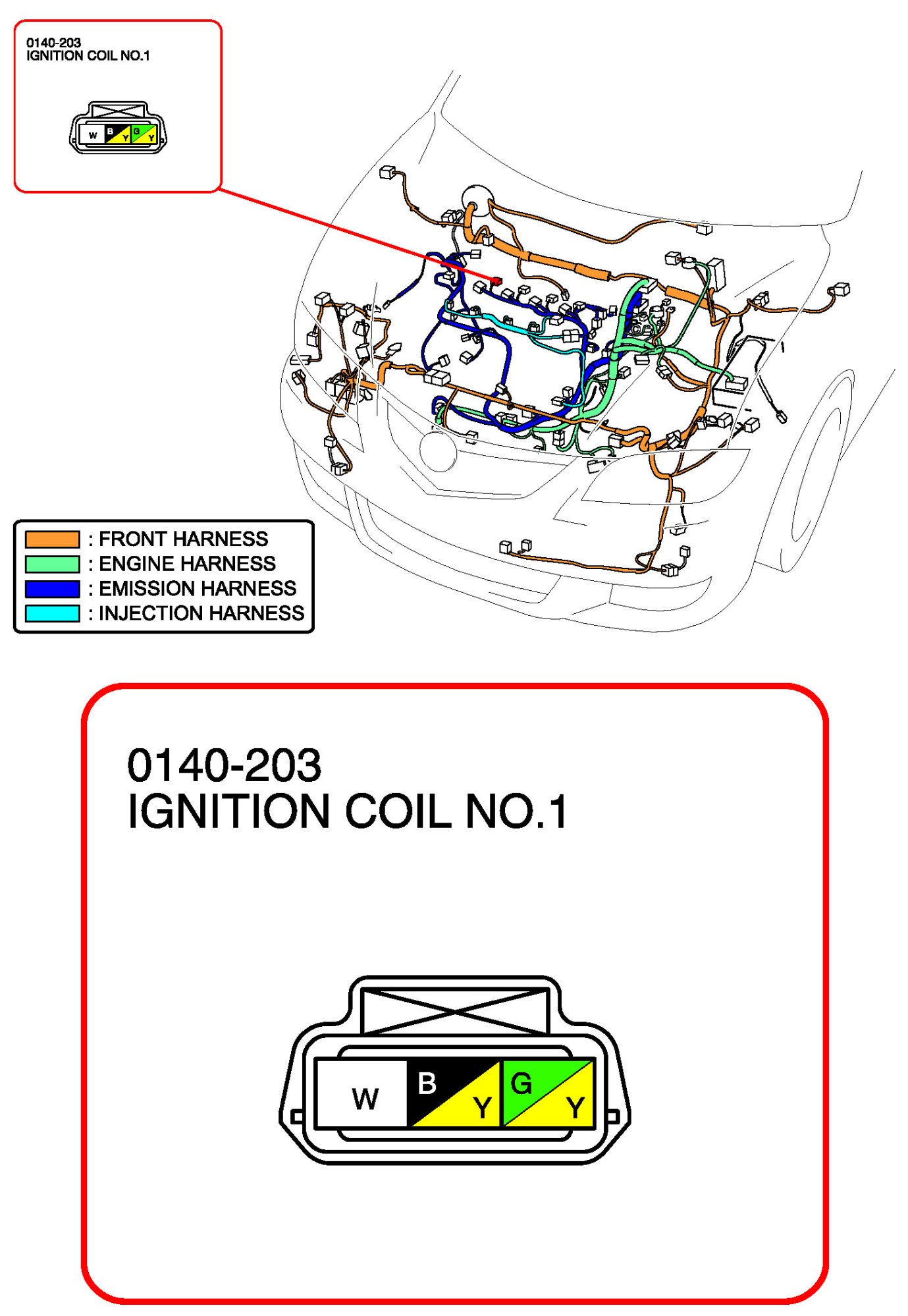 0140-203
IGNITION COIL NO.1

W B Y G Y

: FRONT HARNESS
: ENGINE HARNESS
: EMISSION HARNESS
: INJECTION HARNESS

0140-203
IGNITION COIL NO.1

W B Y G Y