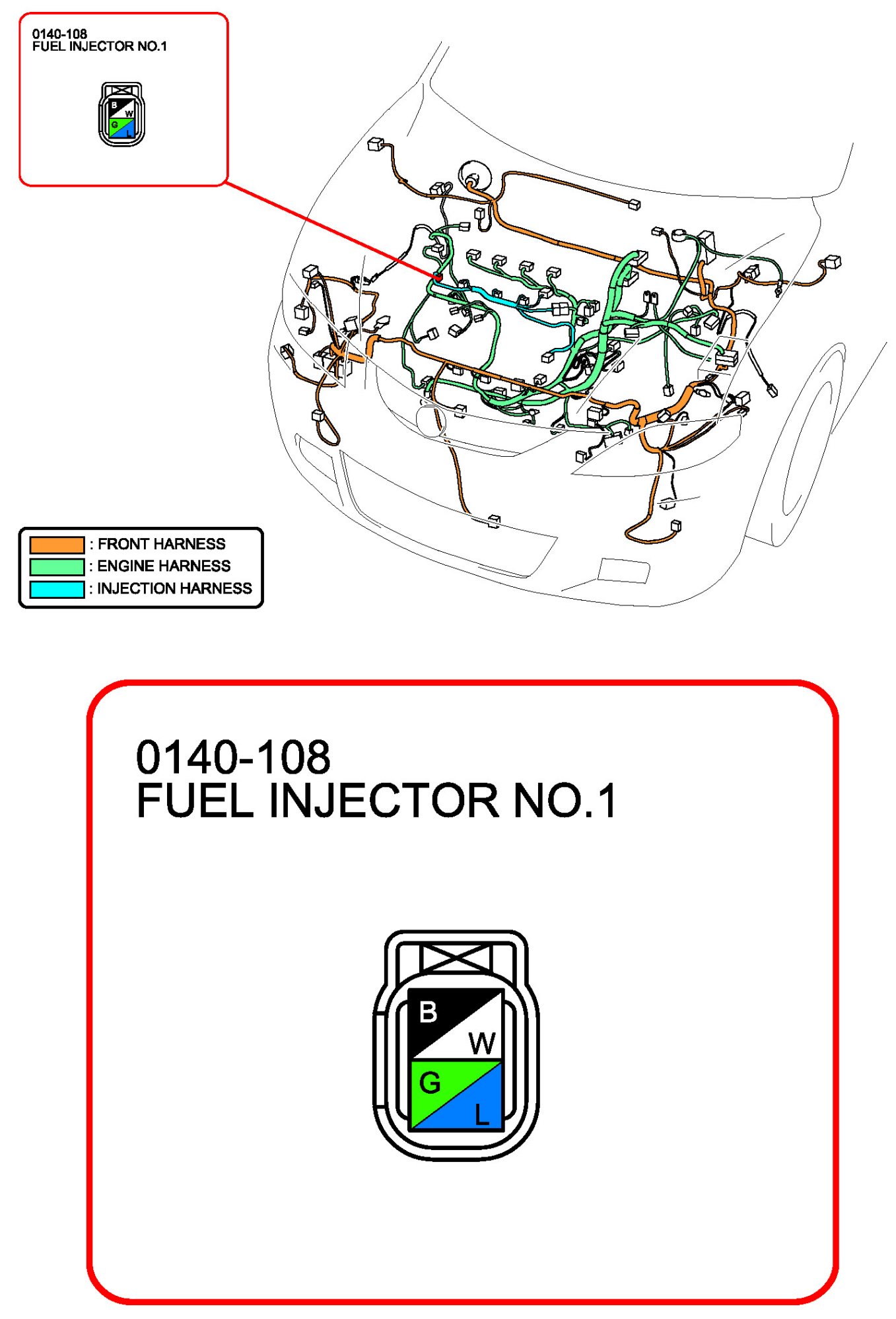 0140-108
FUEL INJECTOR NO.1

B
W
G
L

: FRONT HARNESS
: ENGINE HARNESS
: INJECTION HARNESS

0140-108
FUEL INJECTOR NO.1

B
W
G
L