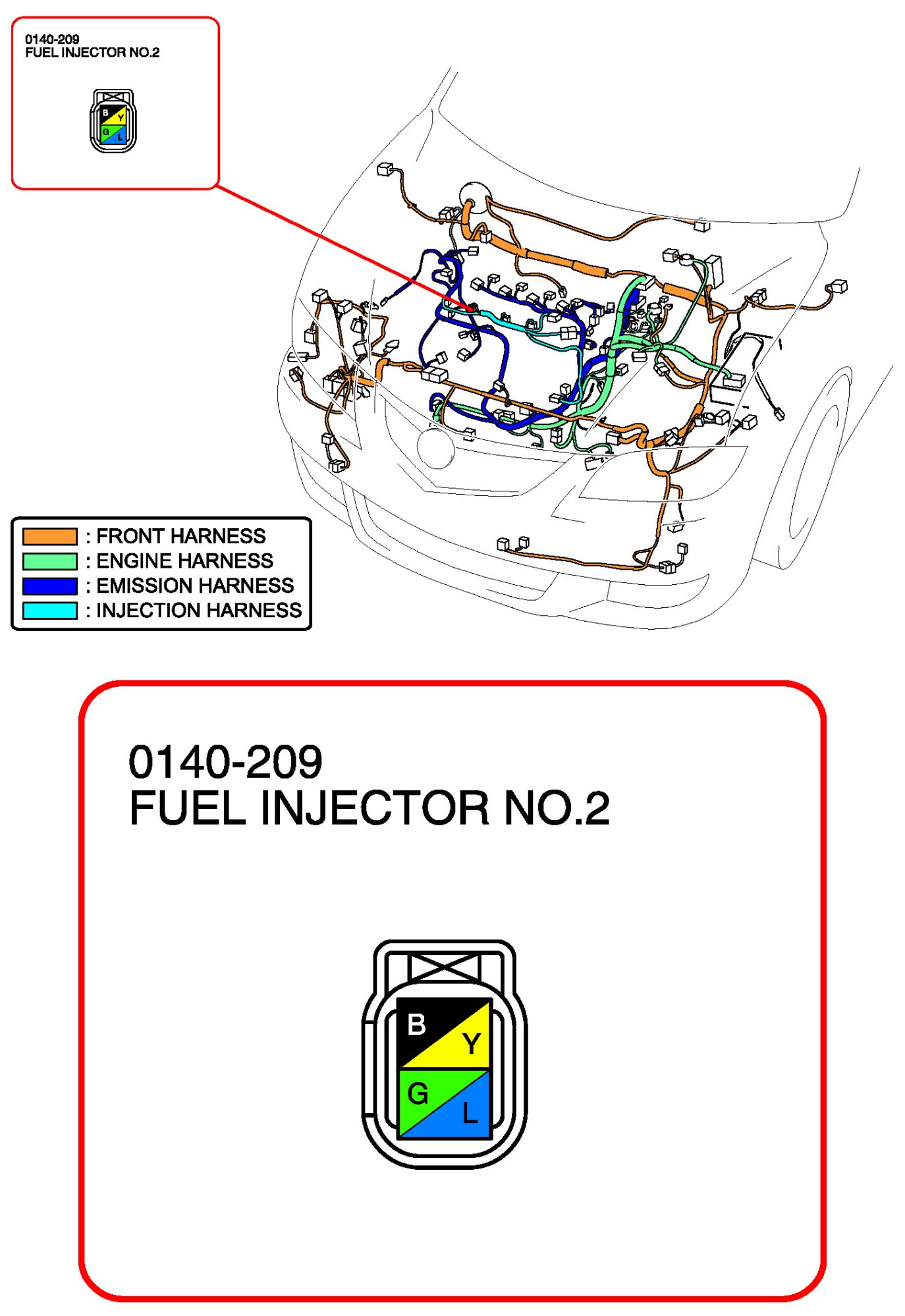 0140-209
FUEL INJECTOR NO.2

B Y G L

: FRONT HARNESS
: ENGINE HARNESS
: EMISSION HARNESS
: INJECTION HARNESS

0140-209
FUEL INJECTOR NO.2

B Y G L