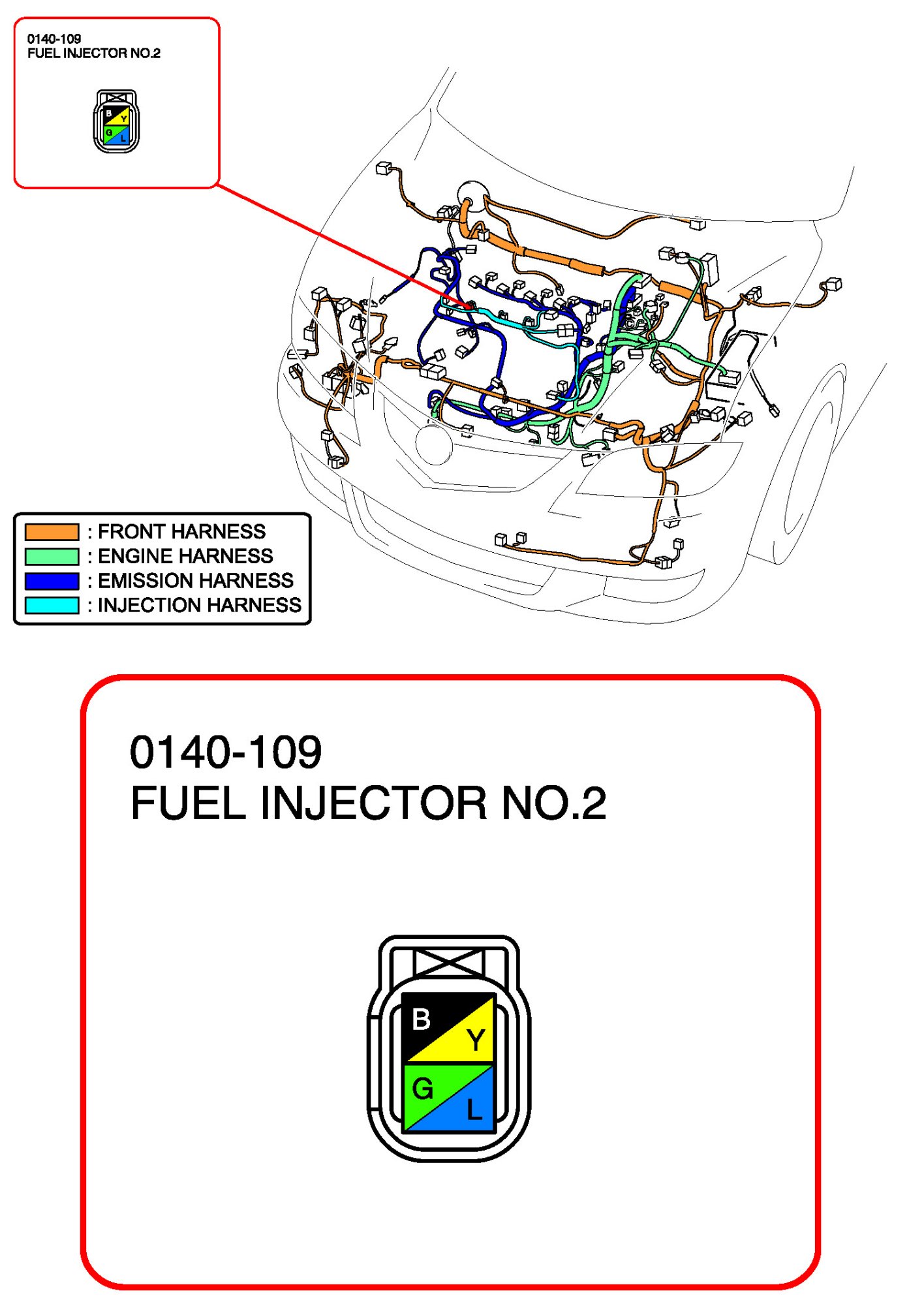 0140-109
FUEL INJECTOR NO.2

B
Y
G
L

: FRONT HARNESS
: ENGINE HARNESS
: EMISSION HARNESS
: INJECTION HARNESS

0140-109
FUEL INJECTOR NO.2

B
Y
G
L