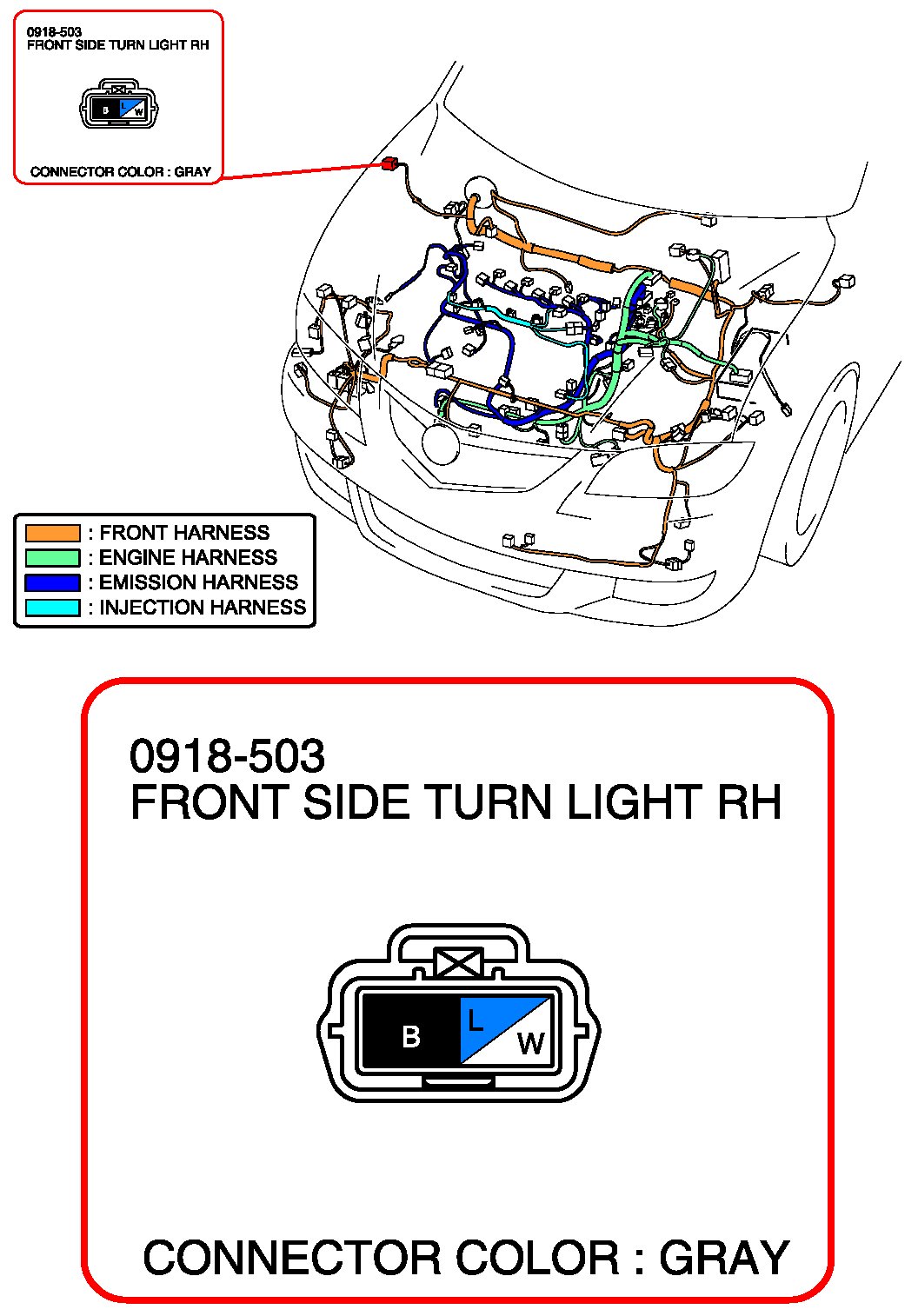 0918-503
FRONT SIDE TURN LIGHT RH

B L W

CONNECTOR COLOR : GRAY

: FRONT HARNESS
: ENGINE HARNESS
: EMISSION HARNESS
: INJECTION HARNESS

0918-503
FRONT SIDE TURN LIGHT RH

B L W

CONNECTOR COLOR : GRAY