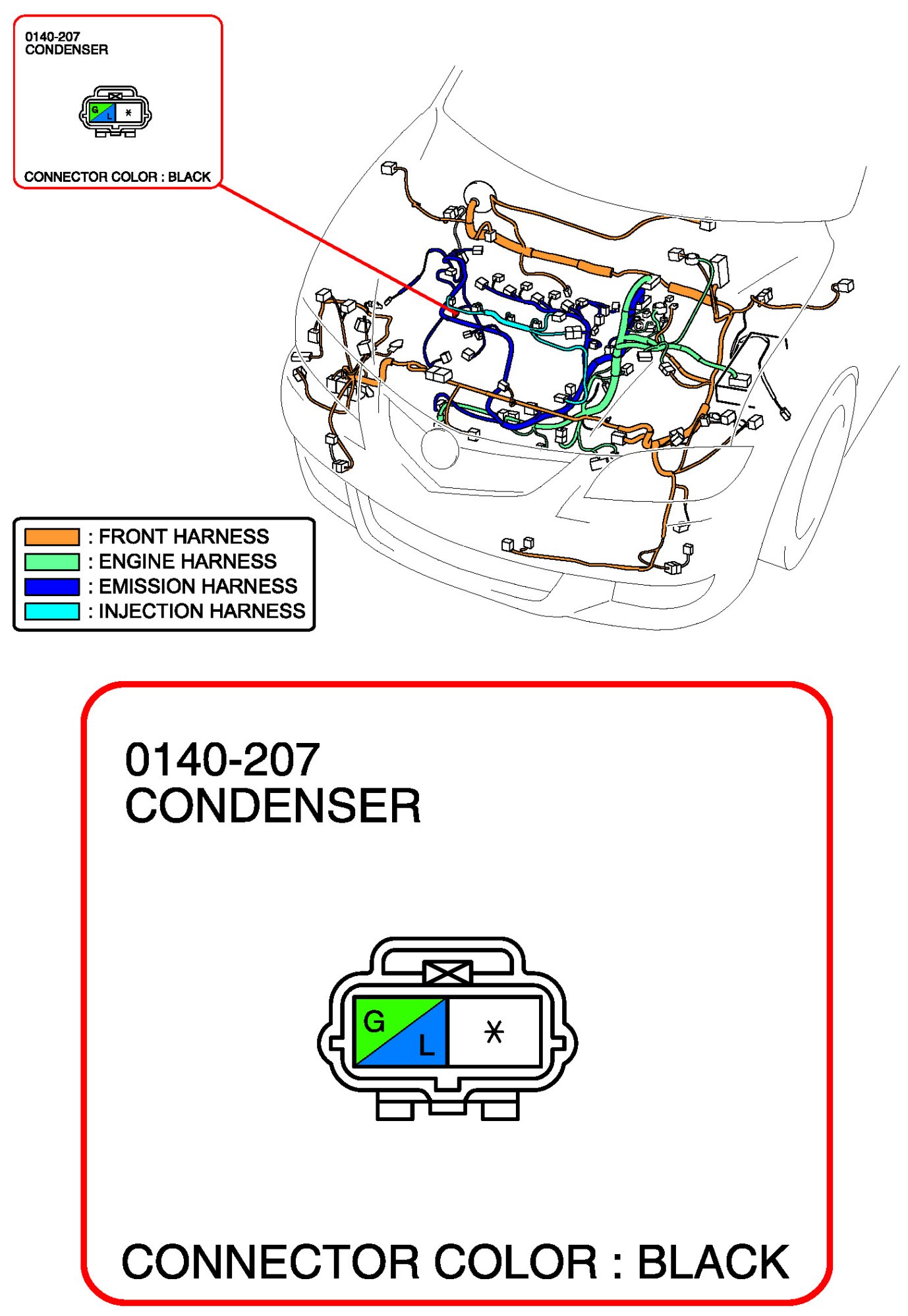 0140-207
CONDENSER

G L *

CONNECTOR COLOR : BLACK

: FRONT HARNESS
: ENGINE HARNESS
: EMISSION HARNESS
: INJECTION HARNESS

0140-207
CONDENSER

G L *

CONNECTOR COLOR : BLACK