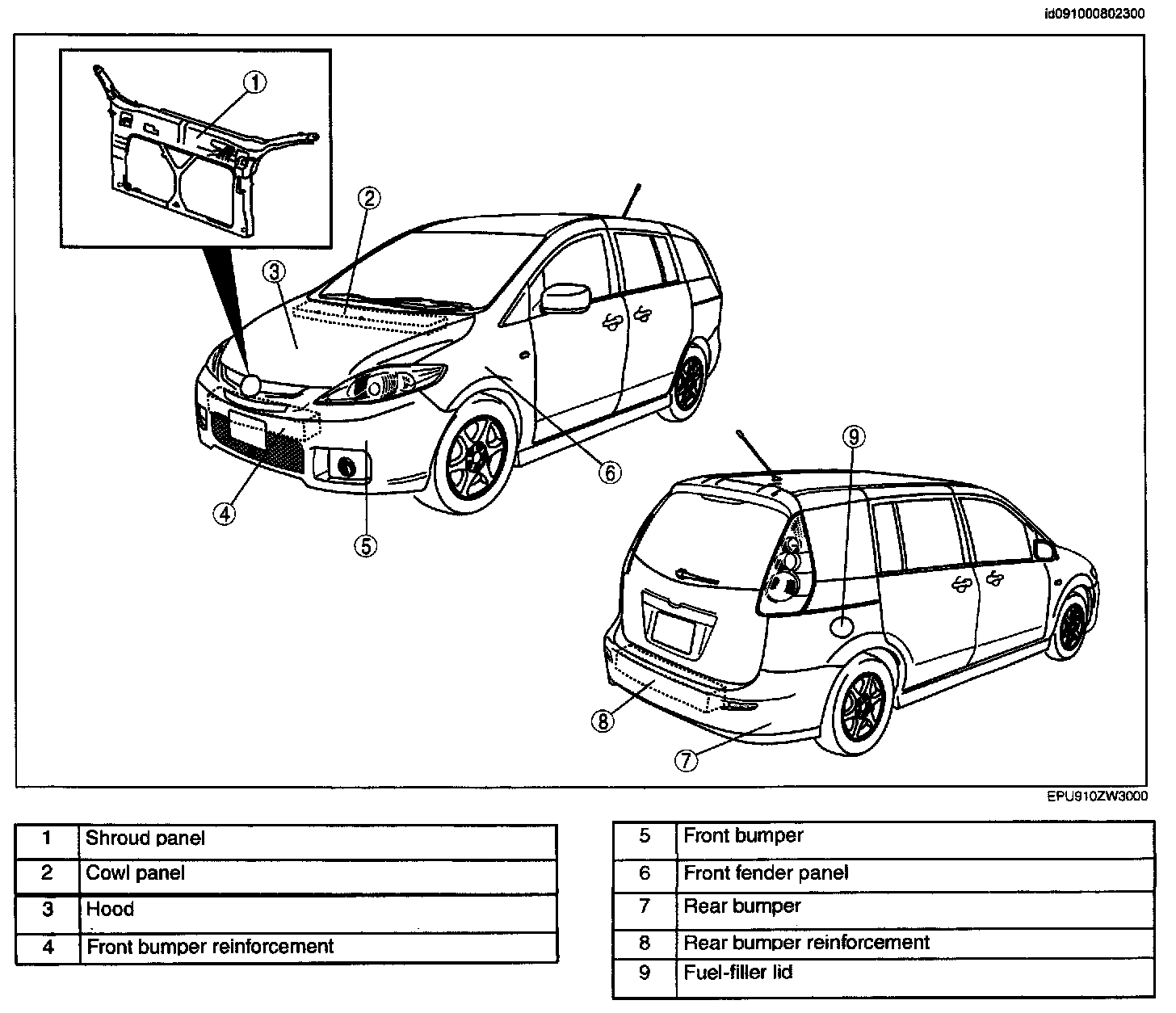 id091000802300

1
2
3
4
5
6
9
8
7

EPU910ZW3000

| 1 | Shroud panel |
|---|---|
| 2 | Cowl panel |
| 3 | Hood |
| 4 | Front bumper reinforcement |

| 5 | Front bumper |
|---|---|
| 6 | Front fender panel |
| 7 | Rear bumper |
| 8 | Rear bumper reinforcement |
| 9 | Fuel-filler lid |