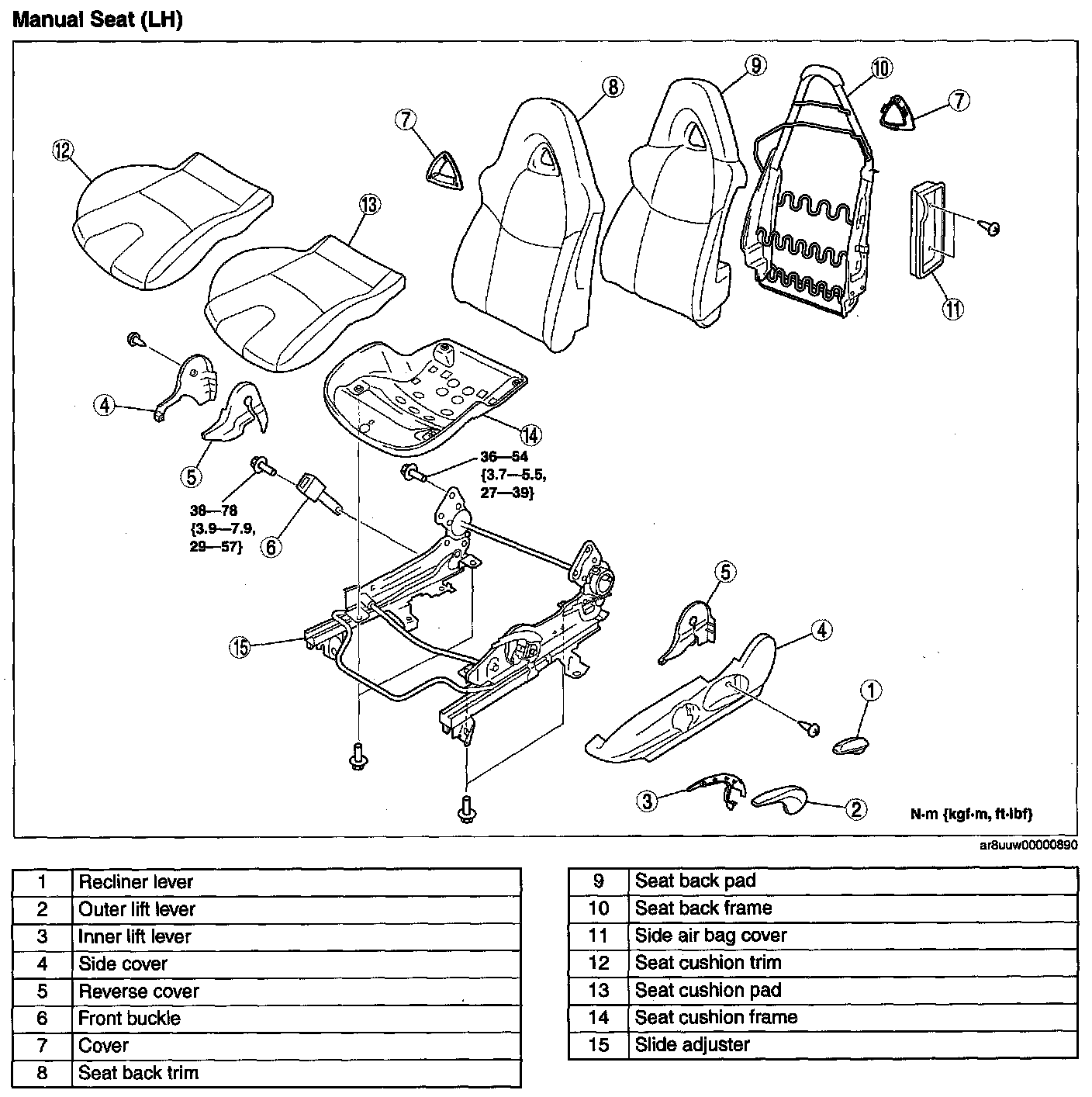 Manual Seat (LH)

12
13
7
8
9
10
7
11
4
5
14
36—54 {3.7—5.5, 27—39}
38—78 {3.9—7.9, 29—57}
6
15
5
4
1
3
2
N·m {kgf·m, ft·lbf}

ar8uuw00000890

| 1 | Recliner lever |
|---|---|
| 2 | Outer lift lever |
| 3 | Inner lift lever |
| 4 | Side cover |
| 5 | Reverse cover |
| 6 | Front buckle |
| 7 | Cover |
| 8 | Seat back trim |

| 9 | Seat back pad |
|---|---|
| 10 | Seat back frame |
| 11 | Side air bag cover |
| 12 | Seat cushion trim |
| 13 | Seat cushion pad |
| 14 | Seat cushion frame |
| 15 | Slide adjuster |