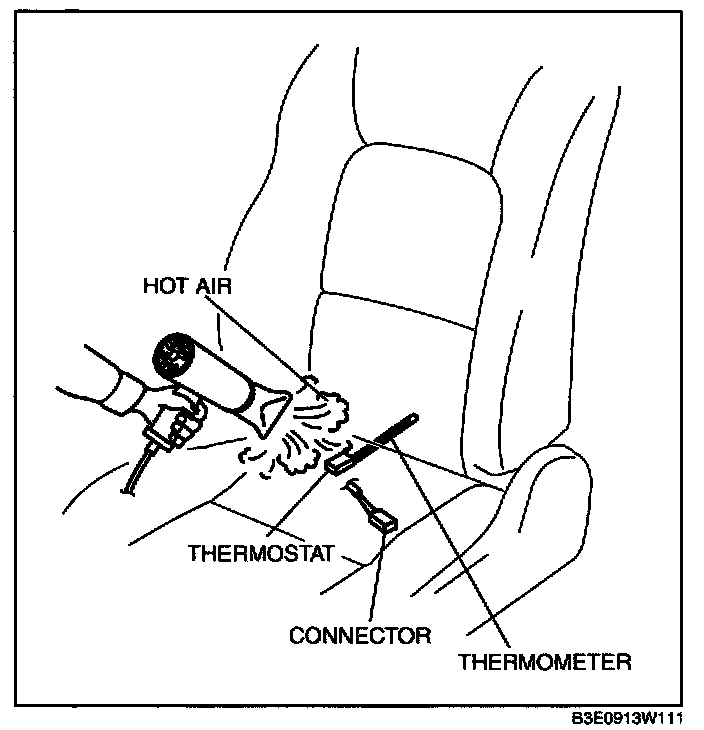 HOT AIR
THERMOSTAT
CONNECTOR
THERMOMETER
B3E0913W111