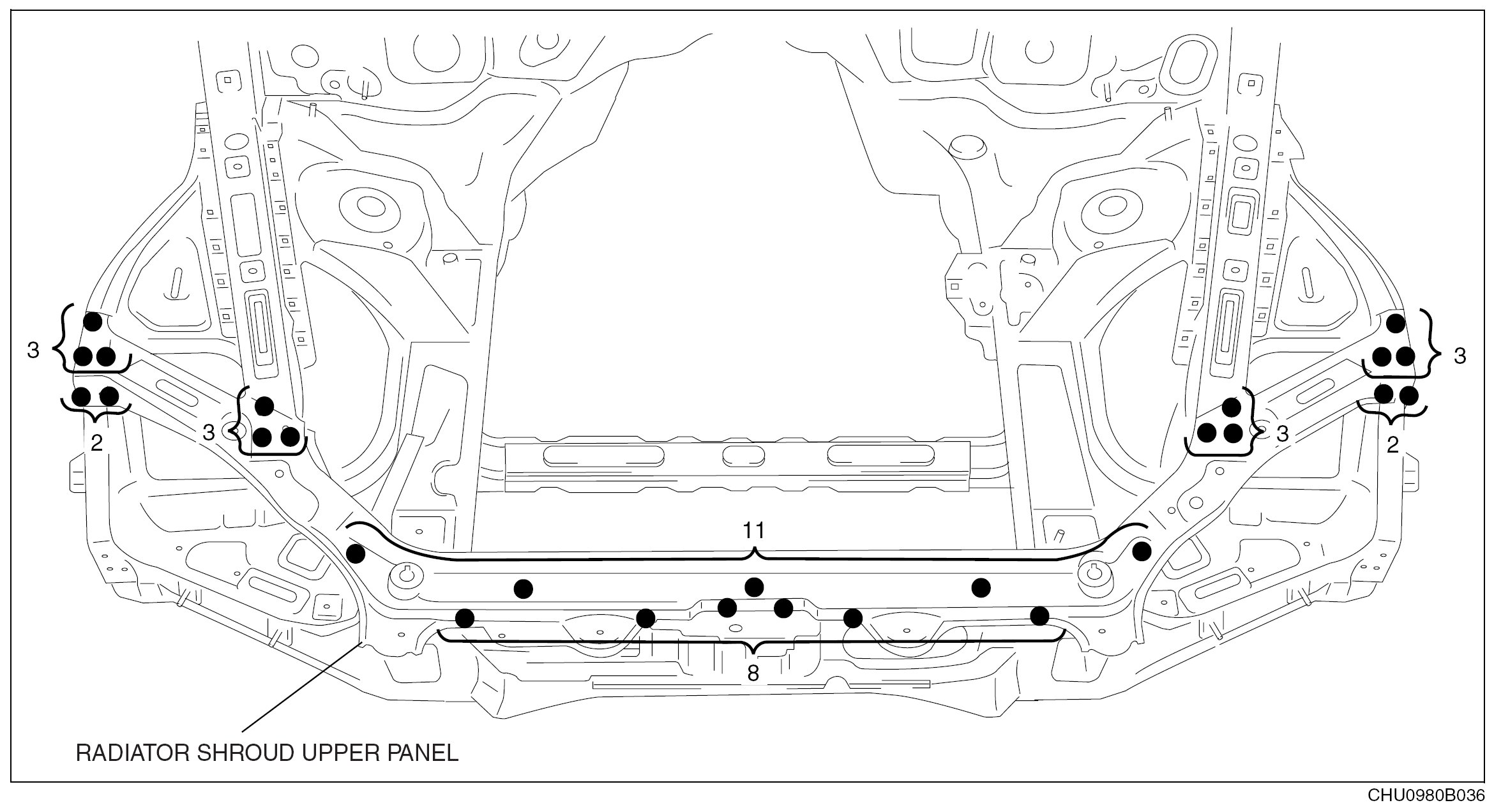 3
2
3
3
3
2
11
8
RADIATOR SHROUD UPPER PANEL
CHU0980B036