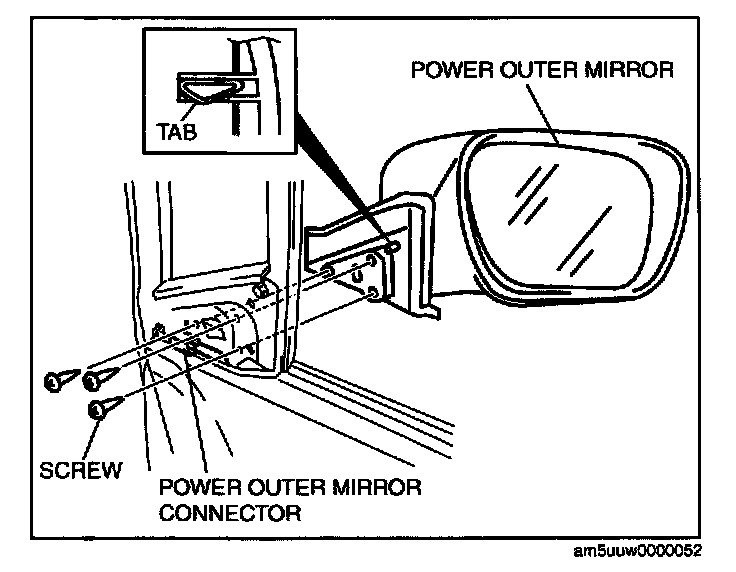 TAB

POWER OUTER MIRROR

SCREW

POWER OUTER MIRROR CONNECTOR

am5uuw0000052