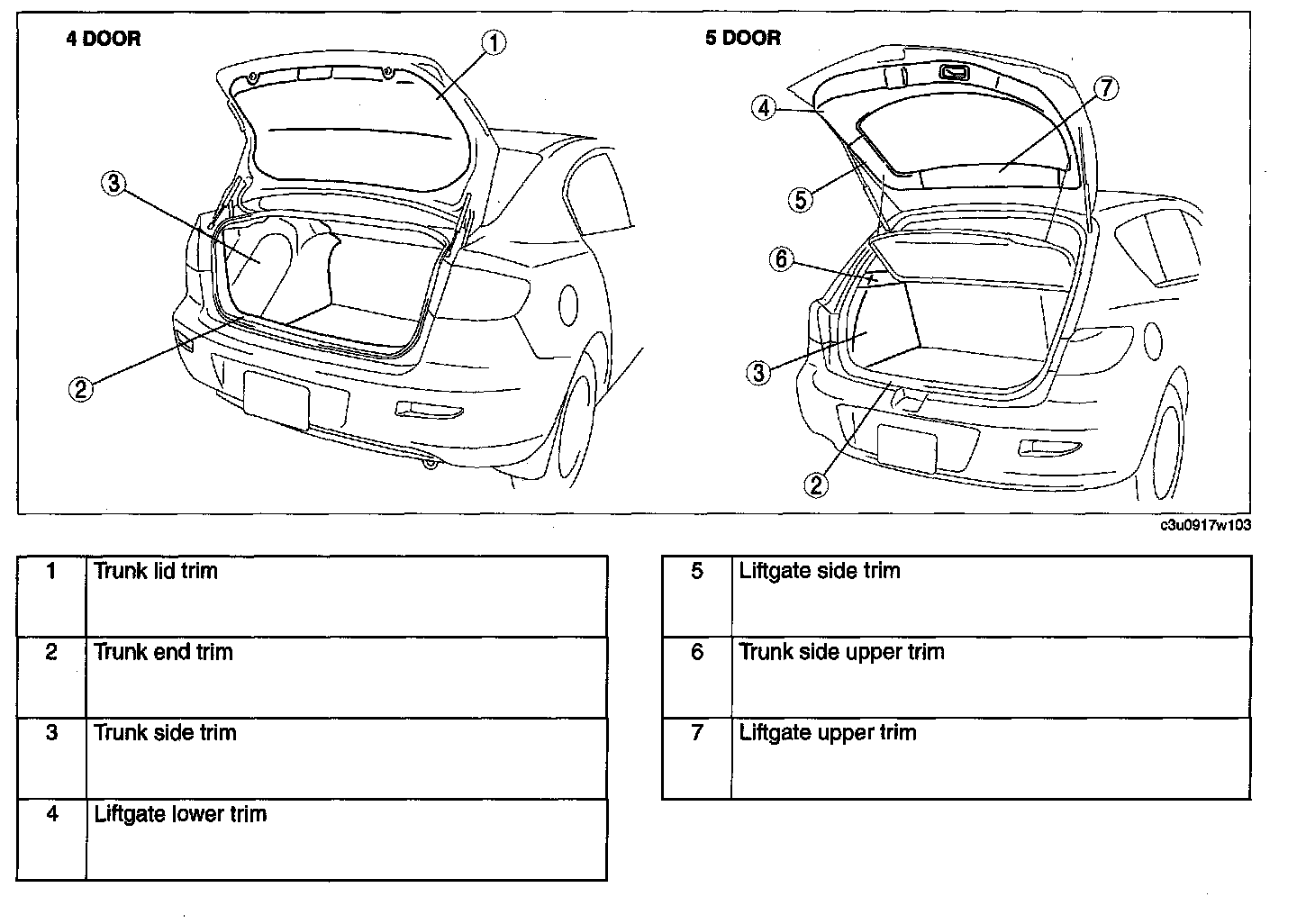 4 DOOR

1

3

2

5 DOOR

4

7

5

6

3

2

c3u0917w103

| 1 | Trunk lid trim |
|---|---|
| 2 | Trunk end trim |
| 3 | Trunk side trim |
| 4 | Liftgate lower trim |

| 5 | Liftgate side trim |
|---|---|
| 6 | Trunk side upper trim |
| 7 | Liftgate upper trim |