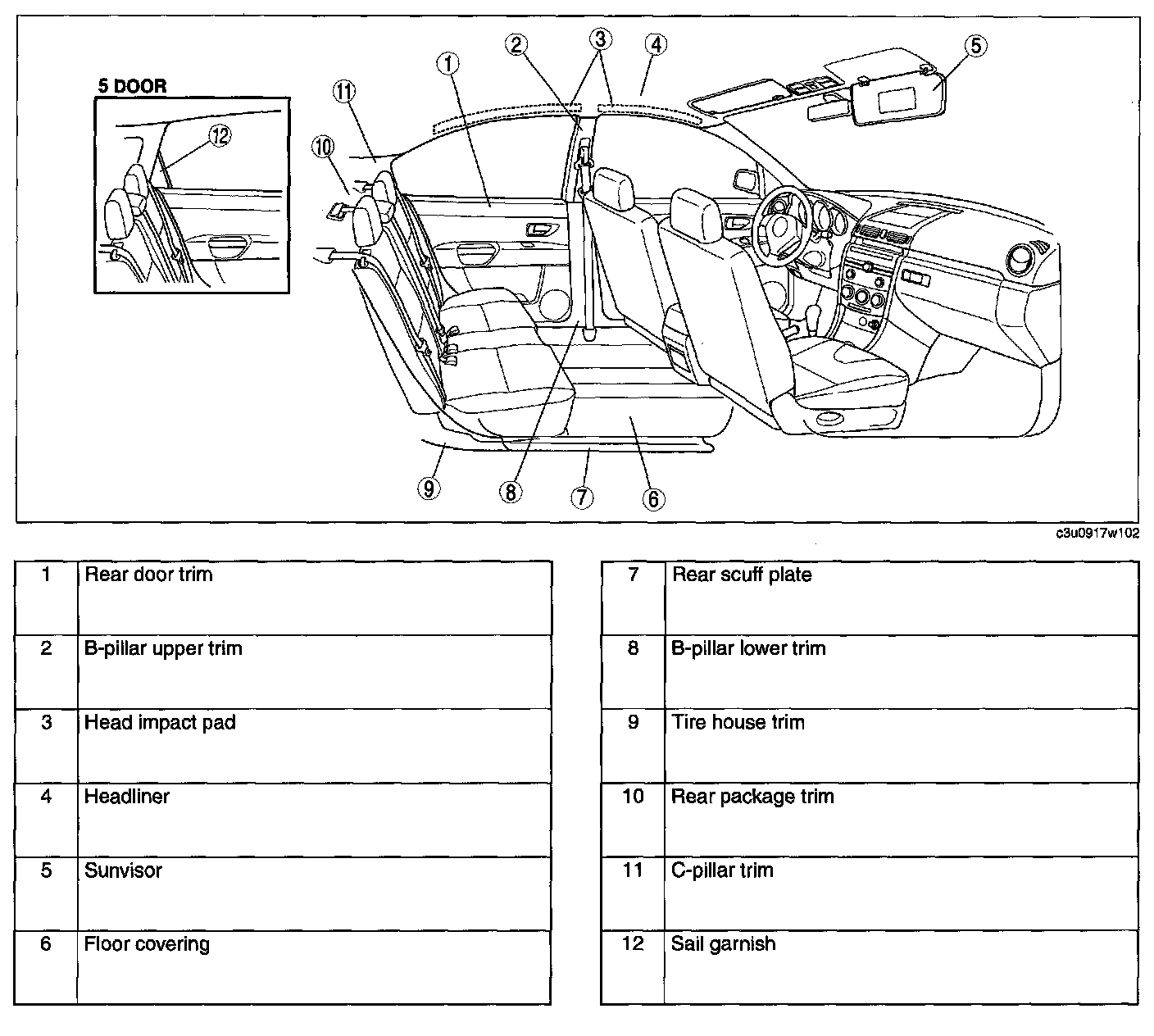 5 DOOR

12

11

10

1

2

3

4

5

9

8

7

6

c3u0917w102

| 1 | Rear door trim |
|---|---|
| 2 | B-pillar upper trim |
| 3 | Head impact pad |
| 4 | Headliner |
| 5 | Sunvisor |
| 6 | Floor covering |

| 7 | Rear scuff plate |
|---|---|
| 8 | B-pillar lower trim |
| 9 | Tire house trim |
| 10 | Rear package trim |
| 11 | C-pillar trim |
| 12 | Sail garnish |