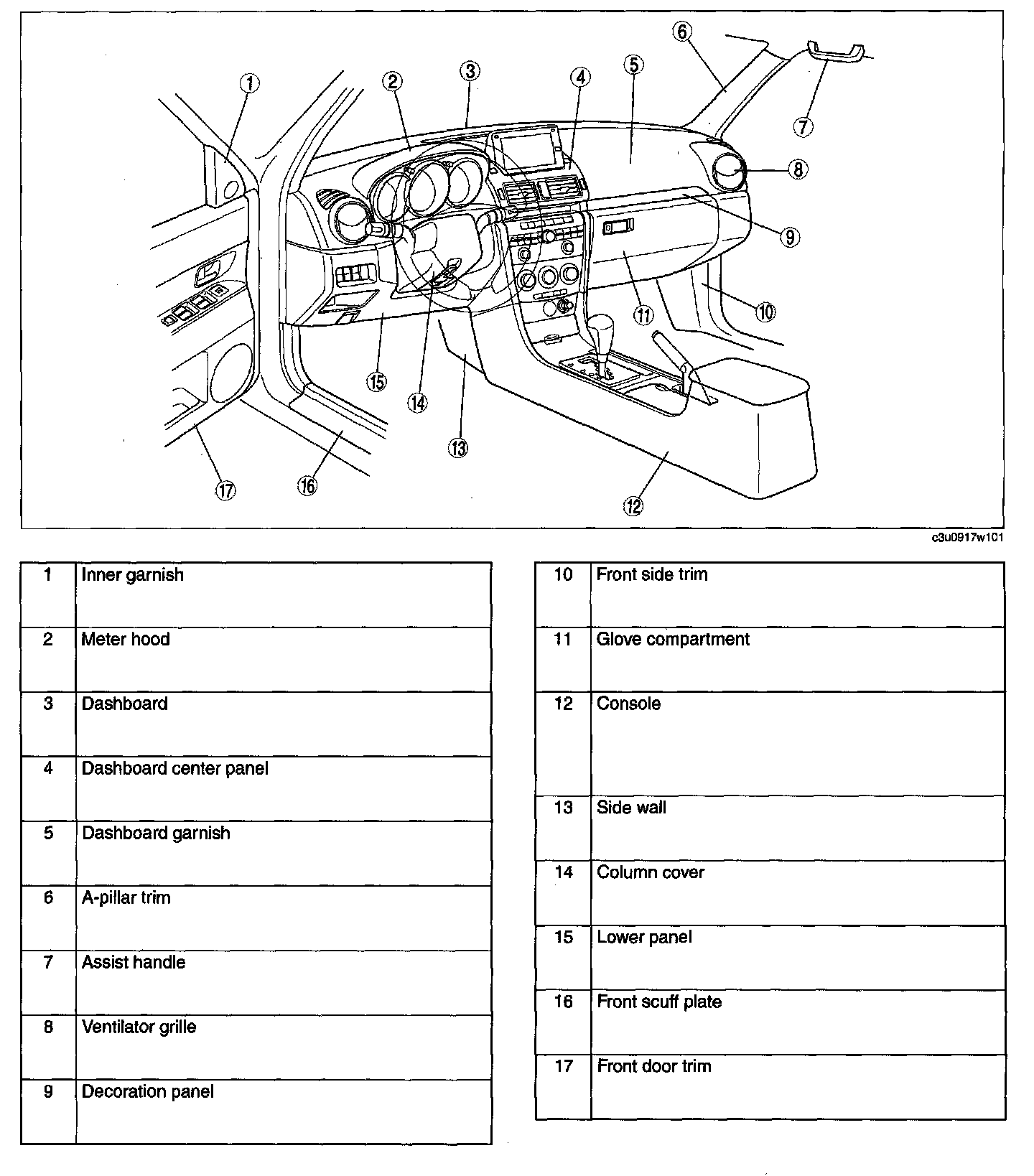 1
2
3
4
5
6
7
8
9
10
11
12
13
14
15
16
17

c3u0917w101

| 1 | Inner garnish |
|---|---|
| 2 | Meter hood |
| 3 | Dashboard |
| 4 | Dashboard center panel |
| 5 | Dashboard garnish |
| 6 | A-pillar trim |
| 7 | Assist handle |
| 8 | Ventilator grille |
| 9 | Decoration panel |

| 10 | Front side trim |
|---|---|
| 11 | Glove compartment |
| 12 | Console |
| 13 | Side wall |
| 14 | Column cover |
| 15 | Lower panel |
| 16 | Front scuff plate |
| 17 | Front door trim |