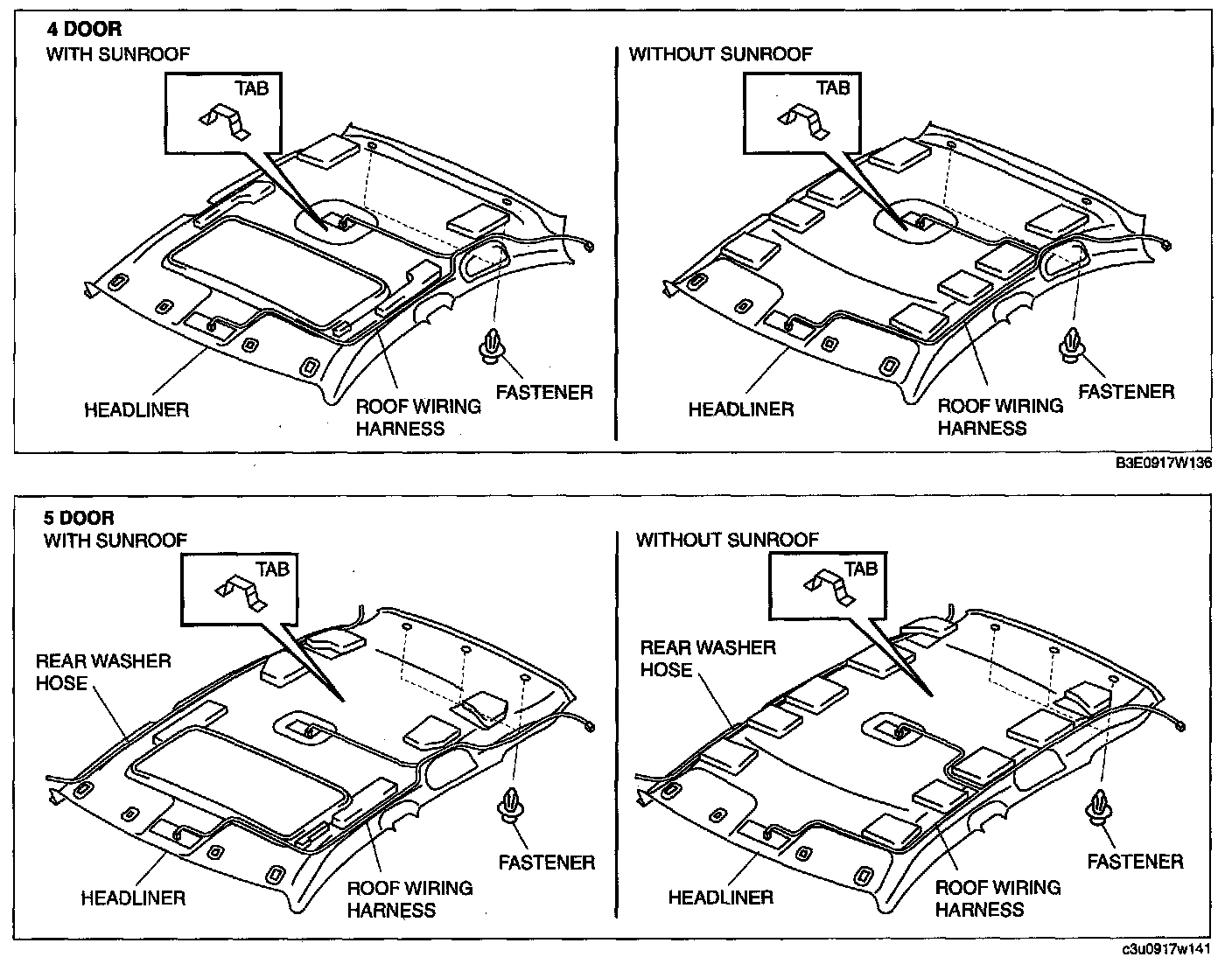 4 DOOR
WITH SUNROOF

TAB

HEADLINER

ROOF WIRING HARNESS

FASTENER

WITHOUT SUNROOF

TAB

HEADLINER

ROOF WIRING HARNESS

FASTENER

B3E0917W136

5 DOOR
WITH SUNROOF

TAB

REAR WASHER HOSE

HEADLINER

ROOF WIRING HARNESS

FASTENER

WITHOUT SUNROOF

TAB

REAR WASHER HOSE

HEADLINER

ROOF WIRING HARNESS

FASTENER

c3u0917w141