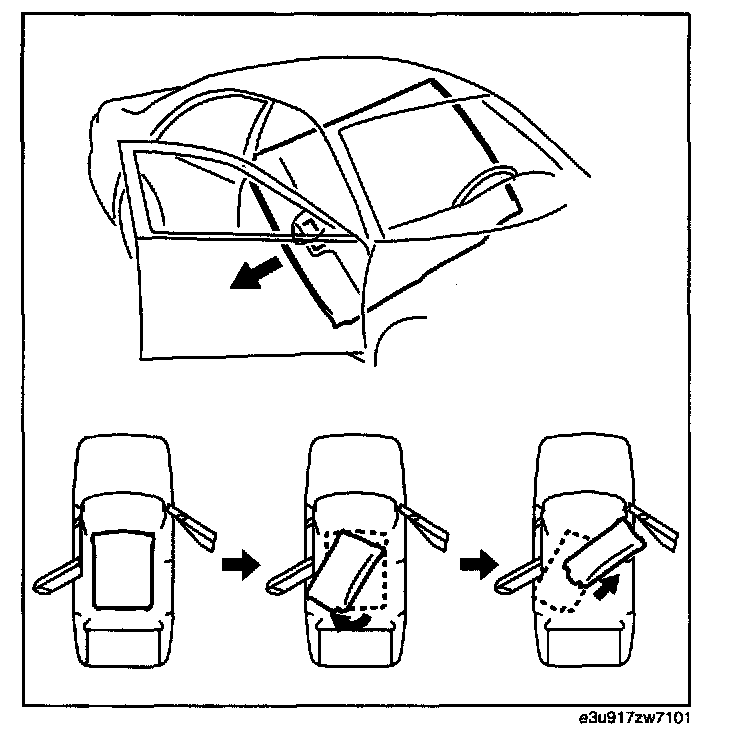 e3u917zw7101