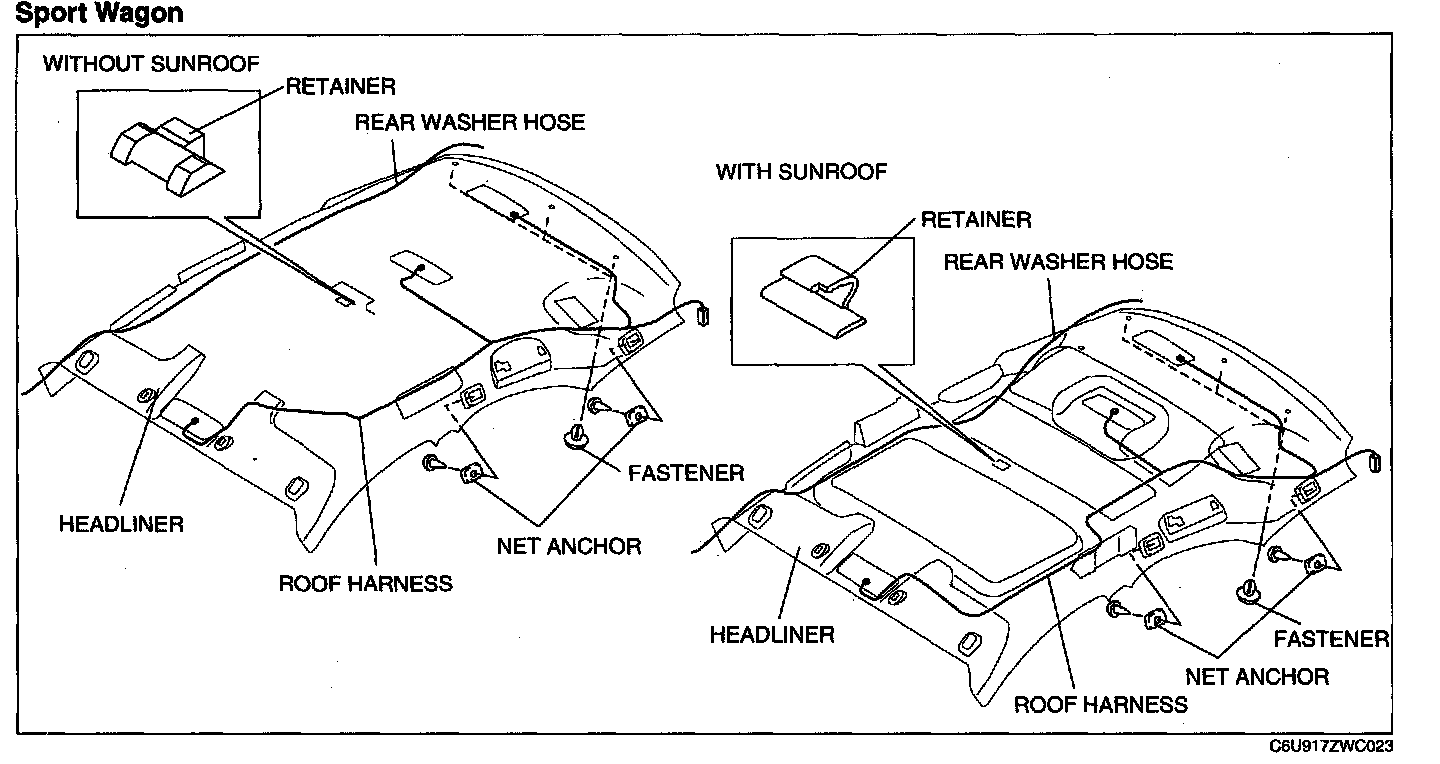 Sport Wagon

WITHOUT SUNROOF

RETAINER

REAR WASHER HOSE

HEADLINER

ROOF HARNESS

NET ANCHOR

FASTENER

WITH SUNROOF

RETAINER

REAR WASHER HOSE

HEADLINER

ROOF HARNESS

NET ANCHOR

FASTENER

C6U917ZWC023