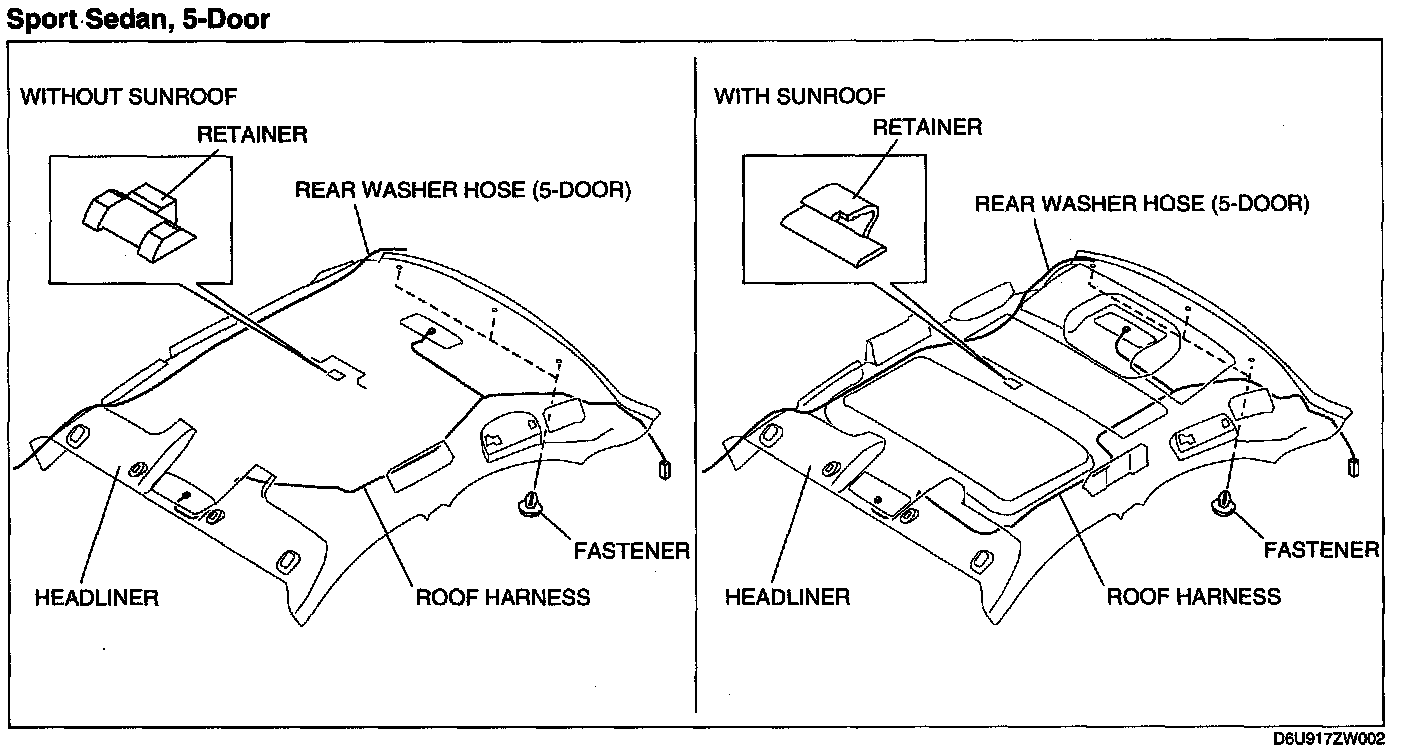 Sport Sedan, 5-Door

WITHOUT SUNROOF

RETAINER

REAR WASHER HOSE (5-DOOR)

FASTENER

HEADLINER

ROOF HARNESS

WITH SUNROOF

RETAINER

REAR WASHER HOSE (5-DOOR)

FASTENER

HEADLINER

ROOF HARNESS

D6U917ZW002