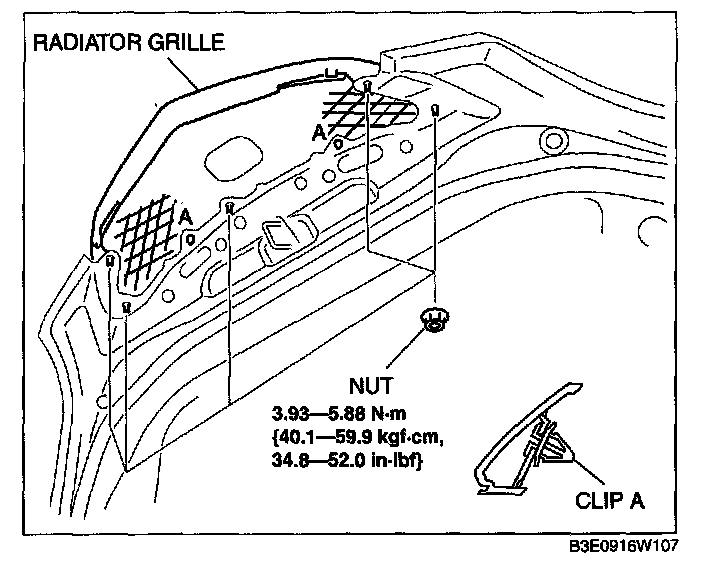 RADIATOR GRILLE

A

A

NUT

3.93—5.88 N·m {40.1—59.9 kgf·cm, 34.8—52.0 in·lbf}

CLIP A

B3E0916W107