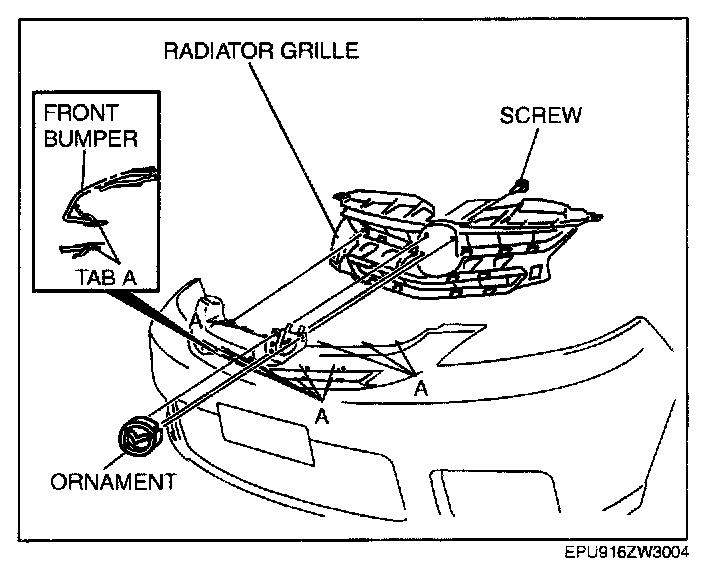 RADIATOR GRILLE

FRONT BUMPER

SCREW

TAB A

A

A

A

ORNAMENT

EPU916ZW3004