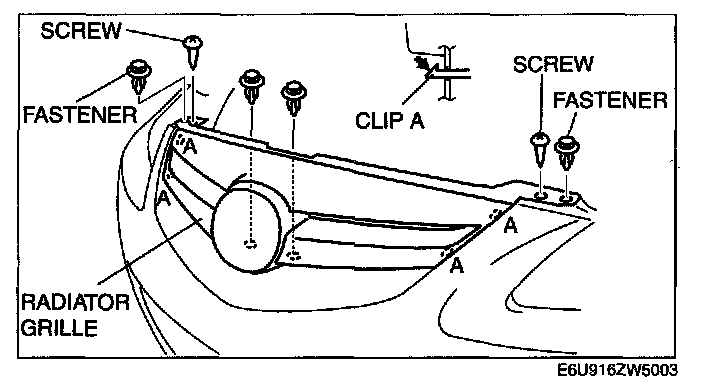 SCREW
FASTENER
CLIP A
SCREW
FASTENER
A
A
A
A
RADIATOR GRILLE
E6U916ZW5003