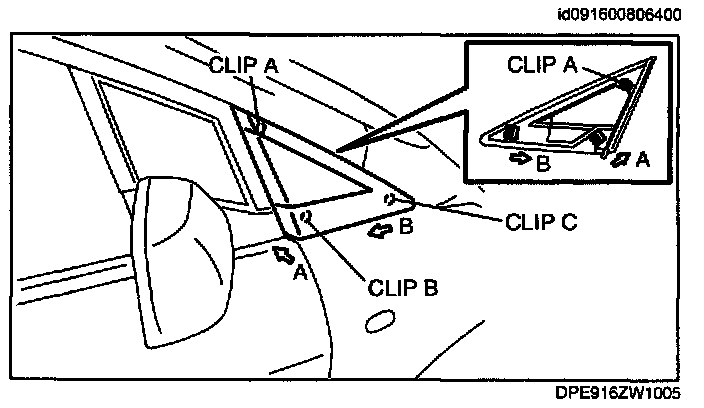 id091600806400

CLIP A

CLIP A

B

A

CLIP C

B

A

CLIP B

DPE916ZW1005