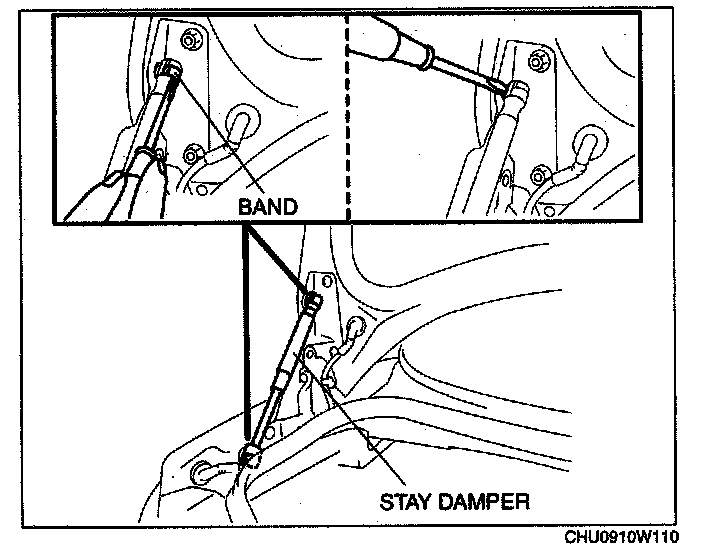 BAND

STAY DAMPER

CHU0910W110