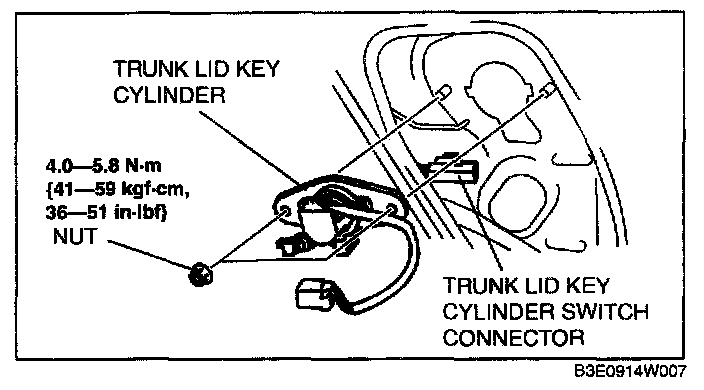 TRUNK LID KEY CYLINDER

4.0—5.8 N·m {41—59 kgf·cm, 36—51 in·lbf}

NUT

TRUNK LID KEY CYLINDER SWITCH CONNECTOR

B3E0914W007