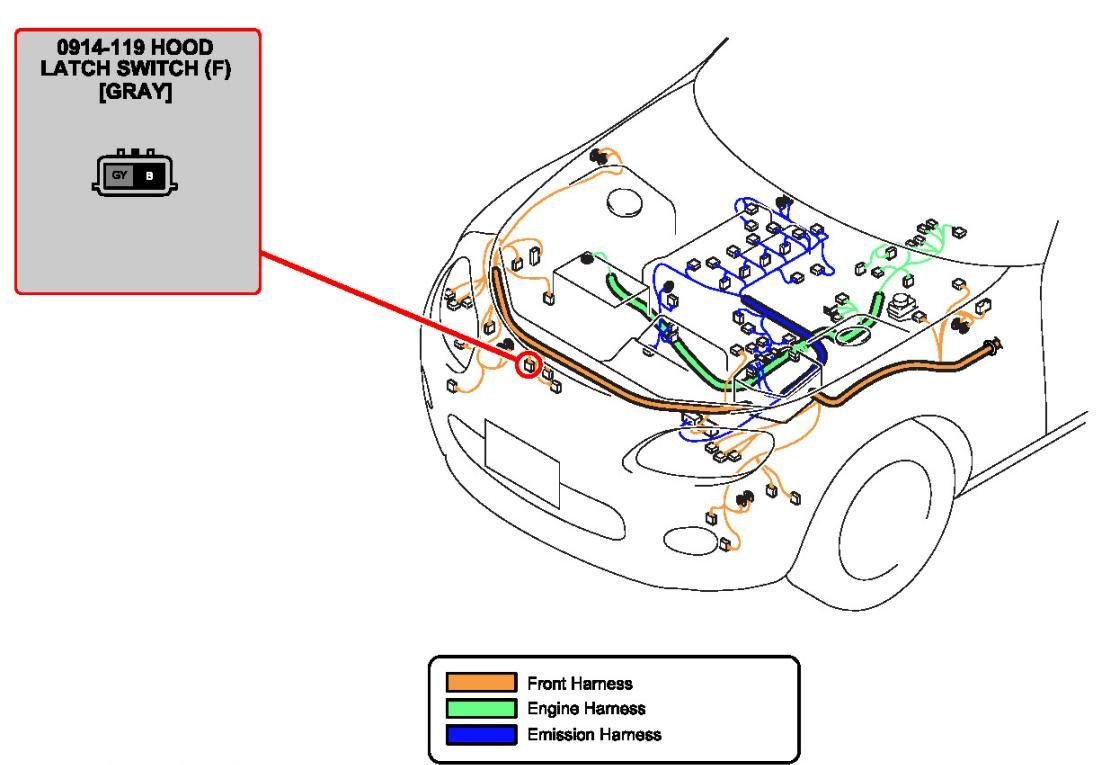 0914-119 HOOD LATCH SWITCH (F) [GRAY]

GY B

Front Harness
Engine Harness
Emission Harness