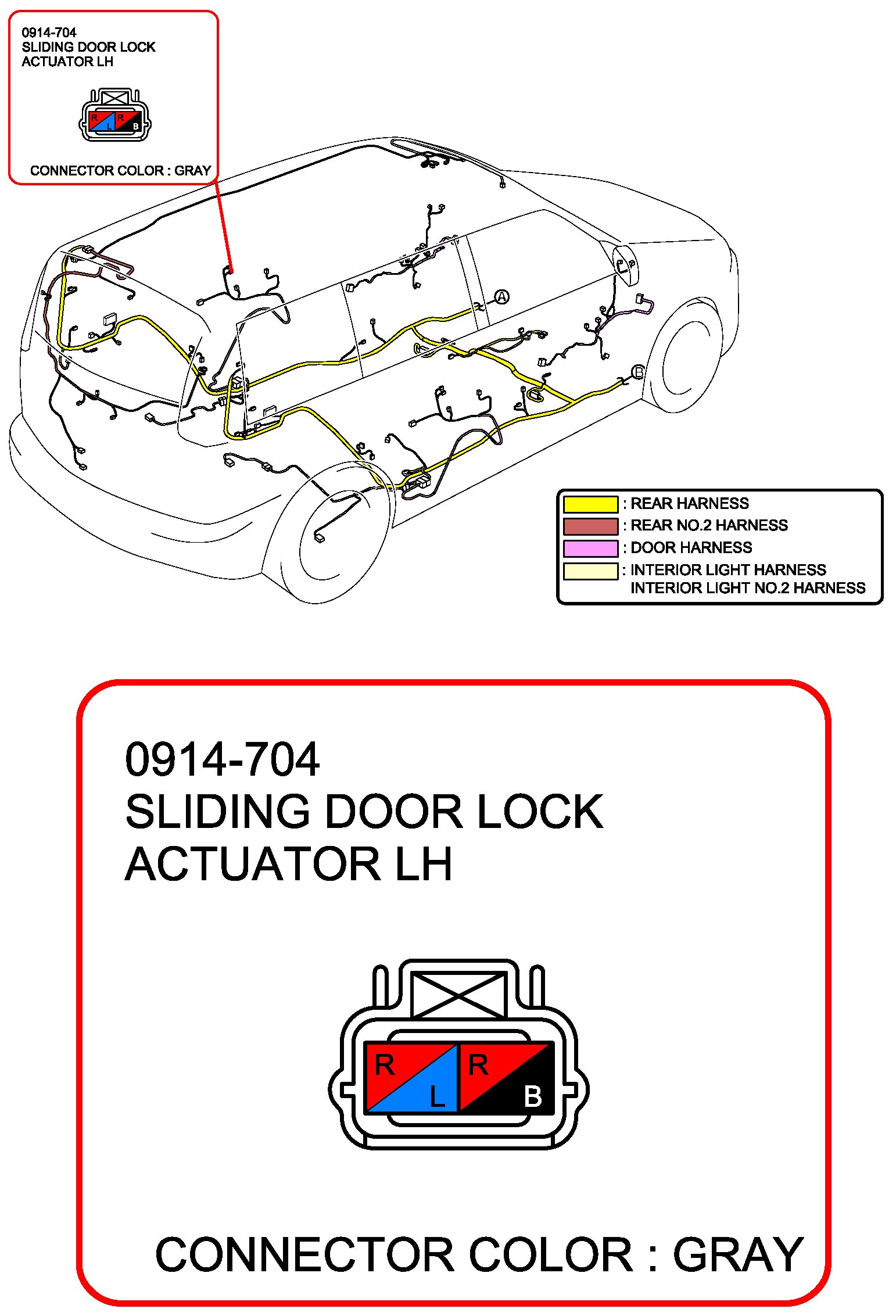 0914-704
SLIDING DOOR LOCK
ACTUATOR LH

R L R B

CONNECTOR COLOR : GRAY

A

B

: REAR HARNESS
: REAR NO.2 HARNESS
: DOOR HARNESS
: INTERIOR LIGHT HARNESS
INTERIOR LIGHT NO.2 HARNESS

0914-704
SLIDING DOOR LOCK
ACTUATOR LH

R L R B

CONNECTOR COLOR : GRAY