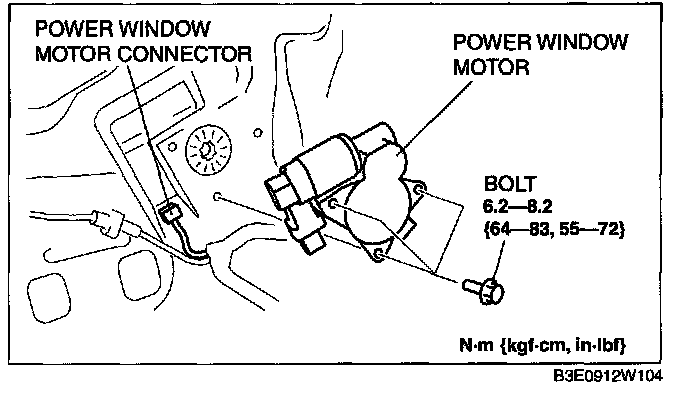 POWER WINDOW MOTOR CONNECTOR

POWER WINDOW MOTOR

BOLT
6.2—8.2
{64—83, 55—72}

N·m {kgf·cm, in·lbf}

B3E0912W104