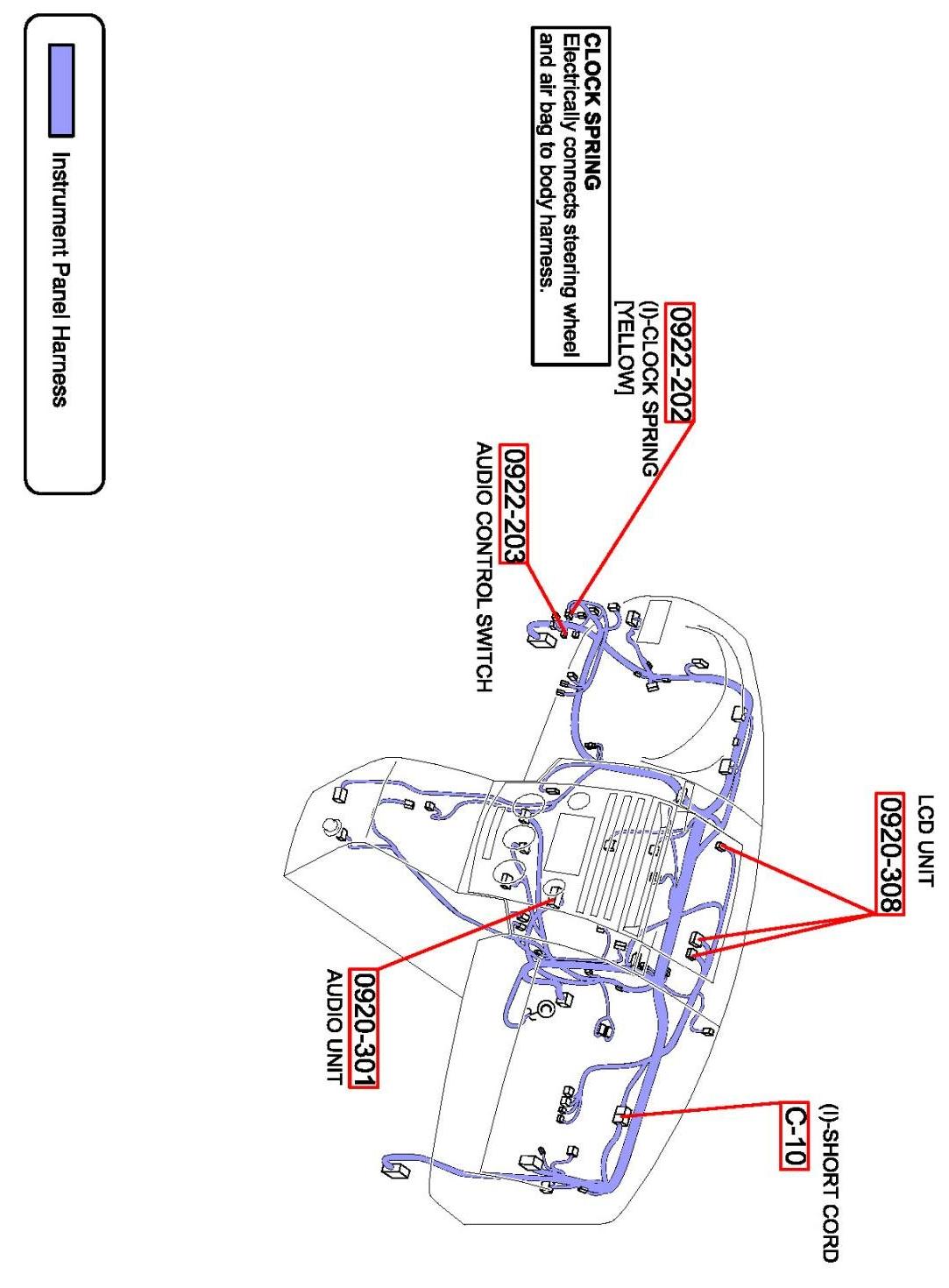 CLOCK SPRING
Electrically connects steering wheel and air bag to body harness.

0922-202
(I)-CLOCK SPRING
[YELLOW]

0922-203
AUDIO CONTROL SWITCH

LCD UNIT
0920-308

0920-301
AUDIO UNIT

(I)-SHORT CORD
C-10

Instrument Panel Harness