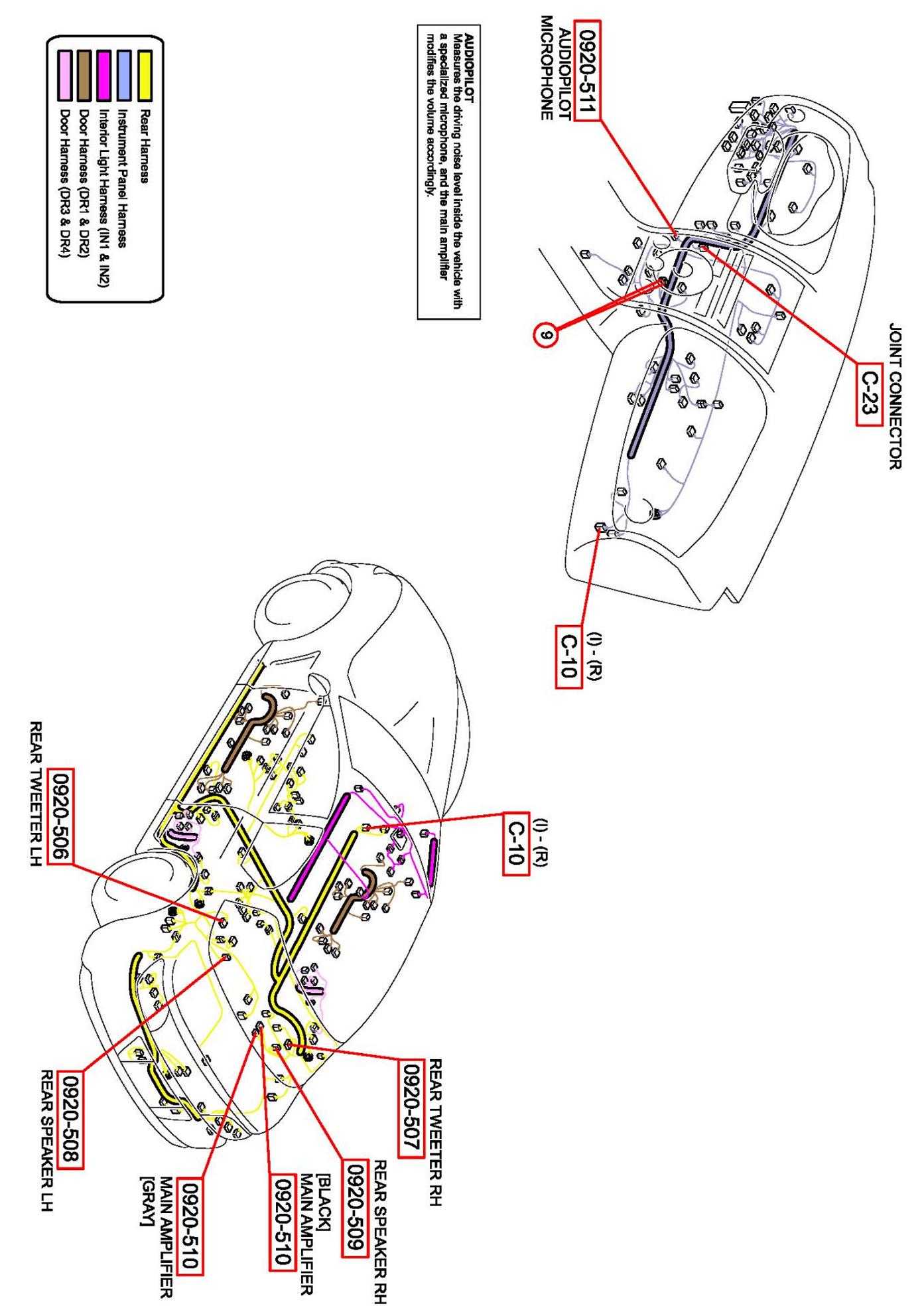 0920-511
AUDIOPILOT
MICROPHONE

JOINT CONNECTOR
C-23

9

(I) - (R)
C-10

AUDIOPILOT
Measures the driving noise level inside the vehicle with a specialized microphone, and the main amplifier modifies the volume accordingly.

Rear Harness
Instrument Panel Harness
Interior Light Harness (IN1 & IN2)
Door Harness (DR1 & DR2)
Door Harness (DR3 & DR4)

(I) - (R)
C-10

0920-506
REAR TWEETER LH

REAR TWEETER RH
0920-507

REAR SPEAKER RH
0920-509

[BLACK]
MAIN AMPLIFIER
0920-510

0920-510
MAIN AMPLIFIER
[GRAY]

0920-508
REAR SPEAKER LH