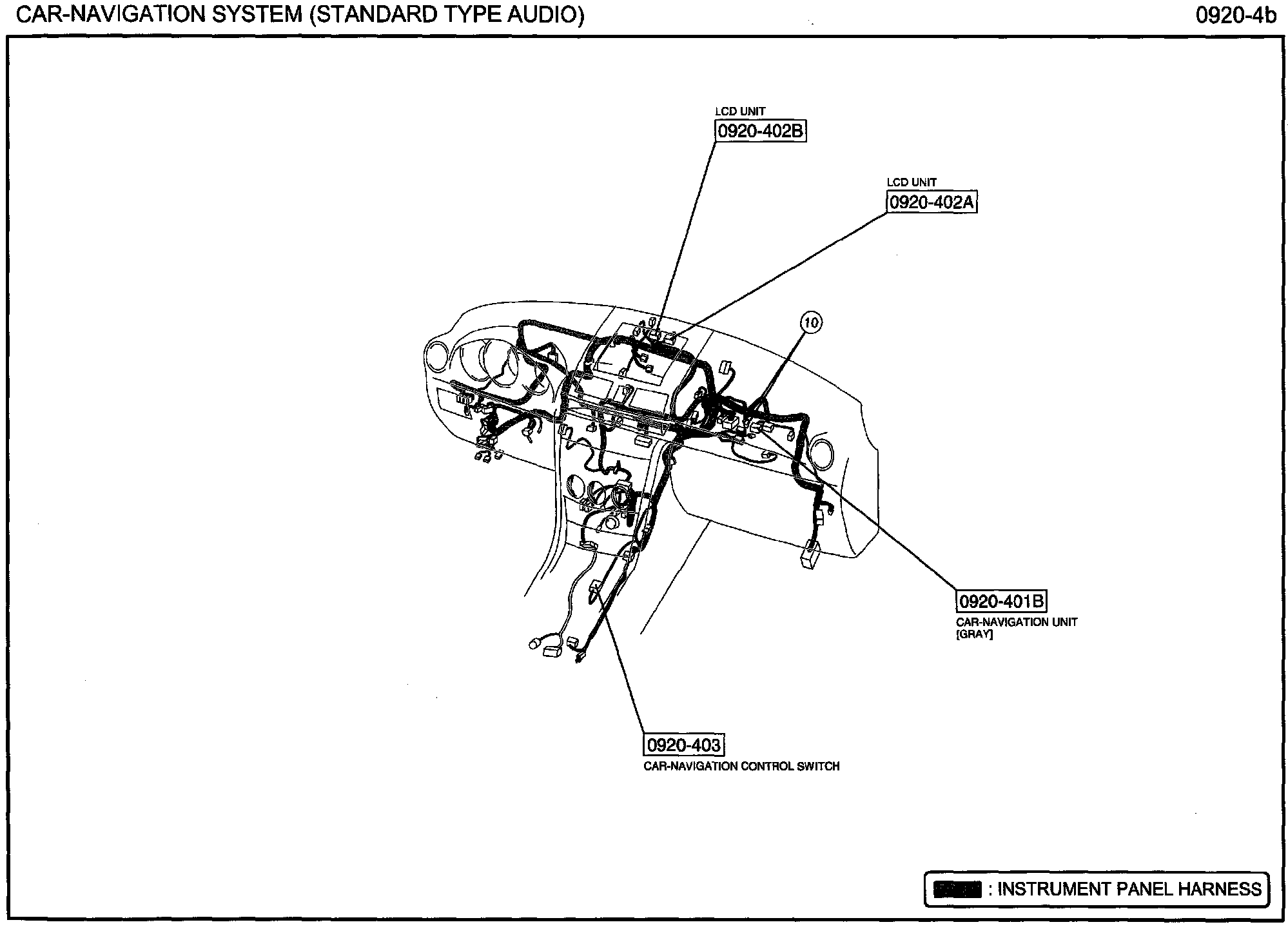 CAR-NAVIGATION SYSTEM (STANDARD TYPE AUDIO)

0920-4b

LCD UNIT
0920-402B

LCD UNIT
0920-402A

10

0920-401B
CAR-NAVIGATION UNIT
[GRAY]

0920-403
CAR-NAVIGATION CONTROL SWITCH

: INSTRUMENT PANEL HARNESS