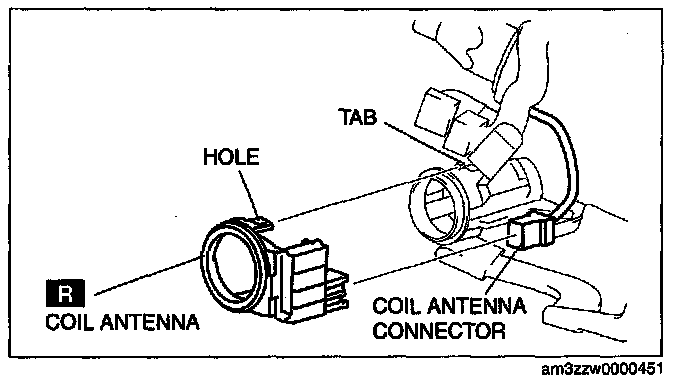 TAB

HOLE

R

COIL ANTENNA

COIL ANTENNA CONNECTOR

am3zzw0000451