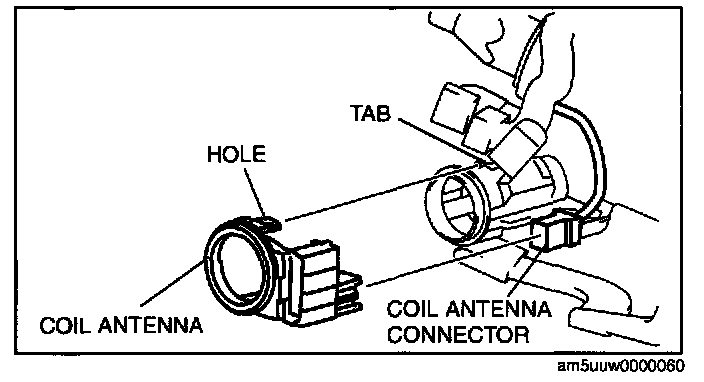 TAB

HOLE

COIL ANTENNA

COIL ANTENNA CONNECTOR

am5uuw0000060