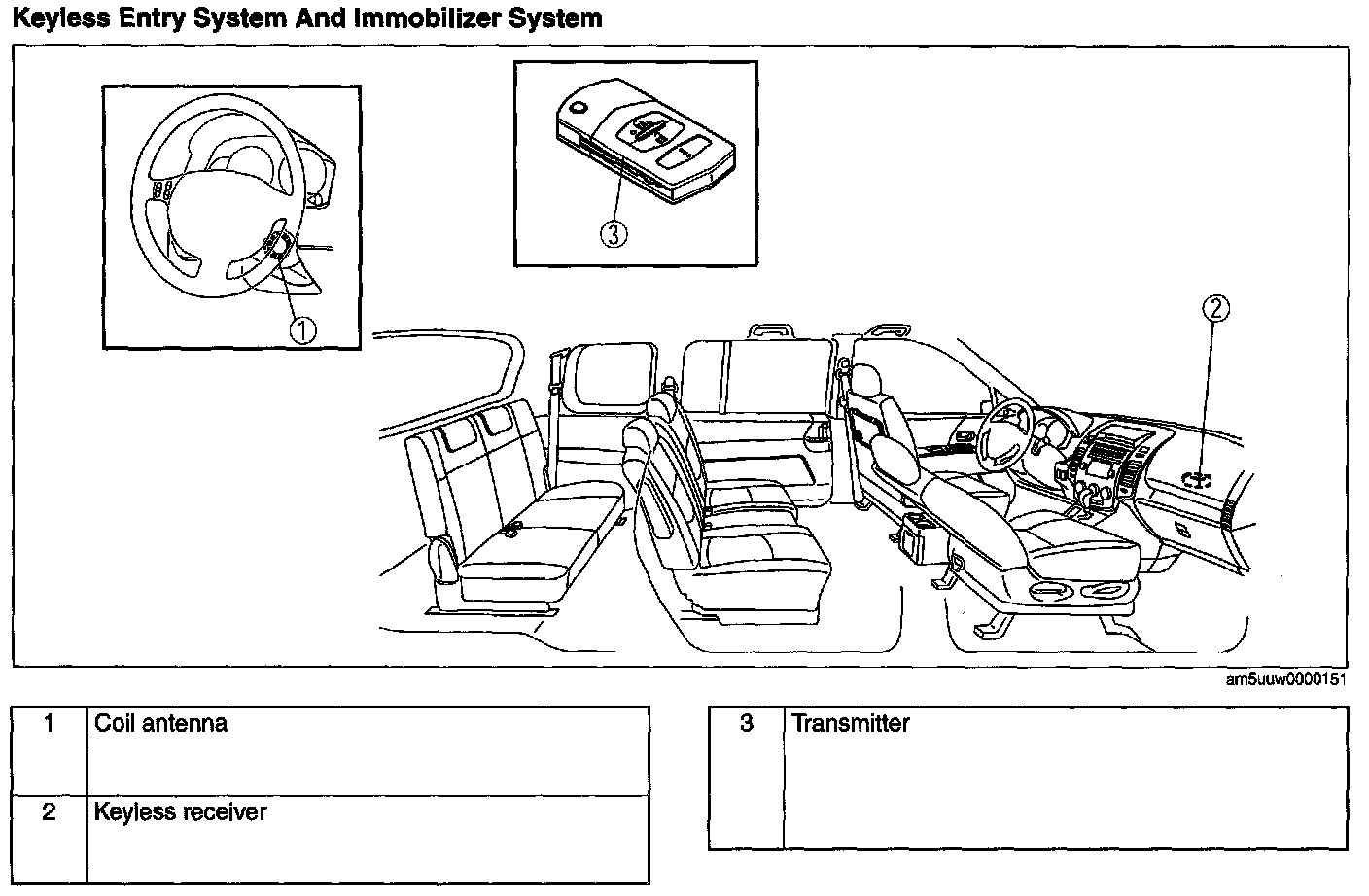 Keyless Entry System And Immobilizer System

3

1

2

am5uuw0000151

| 1 | Coil antenna |
|---|---|
| 2 | Keyless receiver |

| 3 | Transmitter |
|---|---|