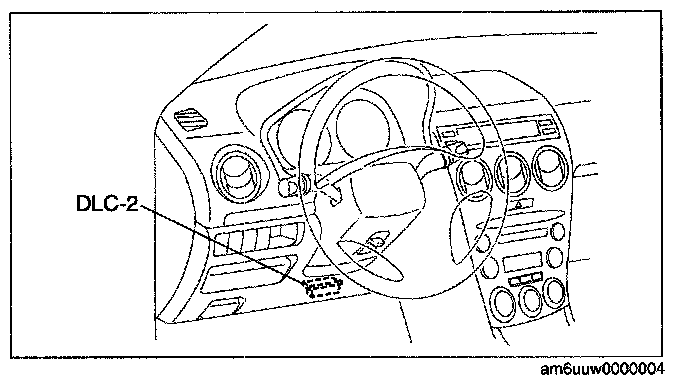 DLC-2

am6uuw0000004