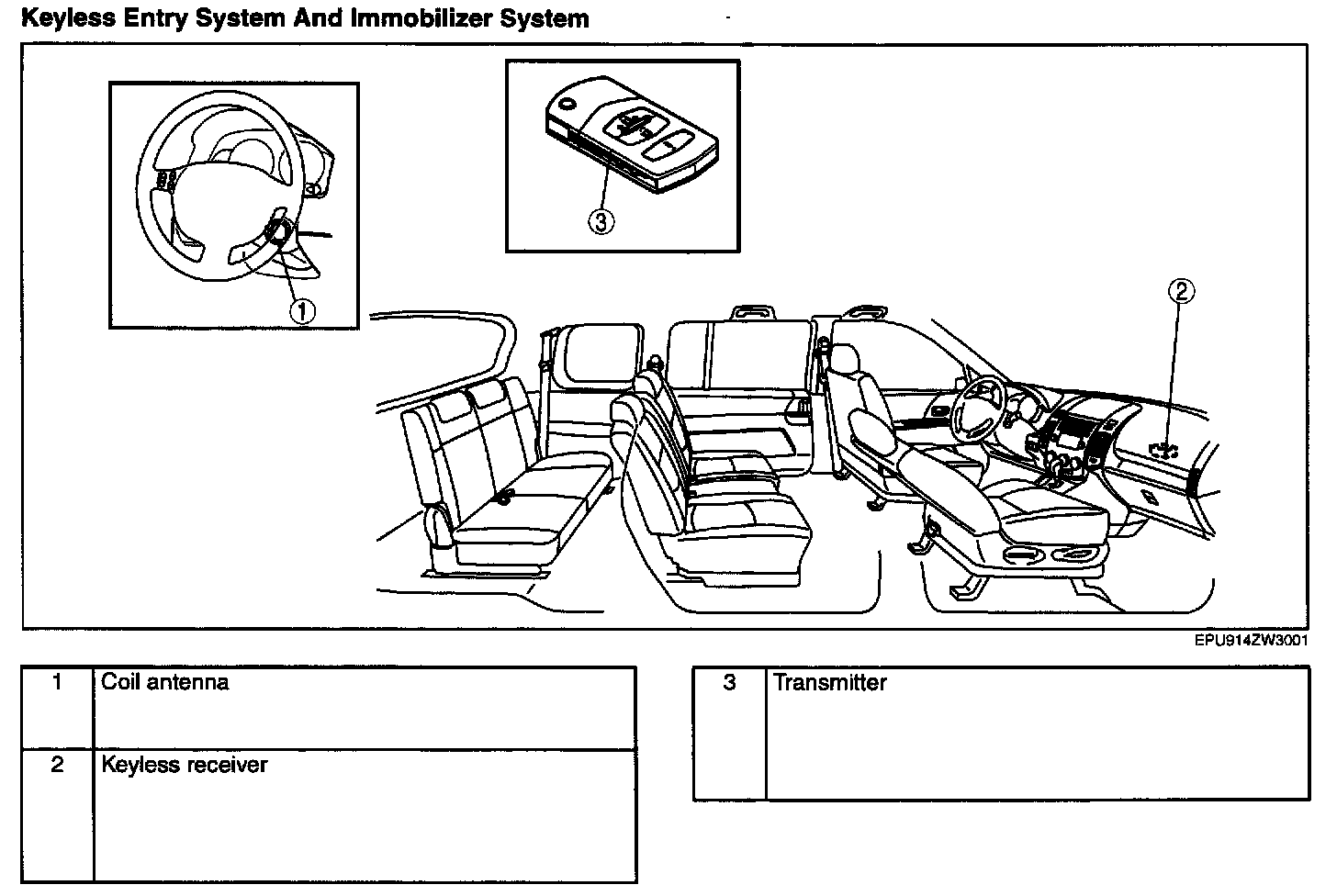 Keyless Entry System And Immobilizer System

③

①

②

EPU914ZW3001

| 1 | Coil antenna |
|---|---|
| 2 | Keyless receiver |

| 3 | Transmitter |
|---|---|