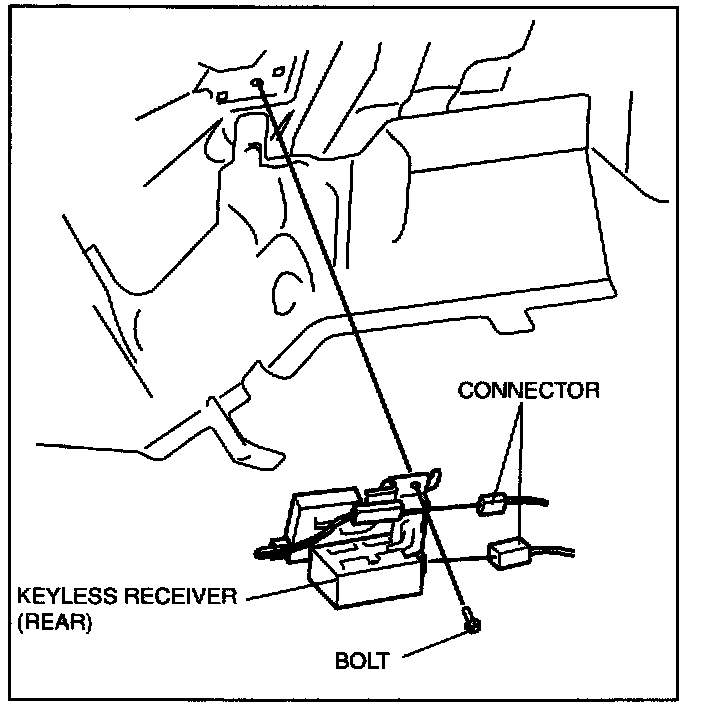 CONNECTOR

KEYLESS RECEIVER
(REAR)

BOLT