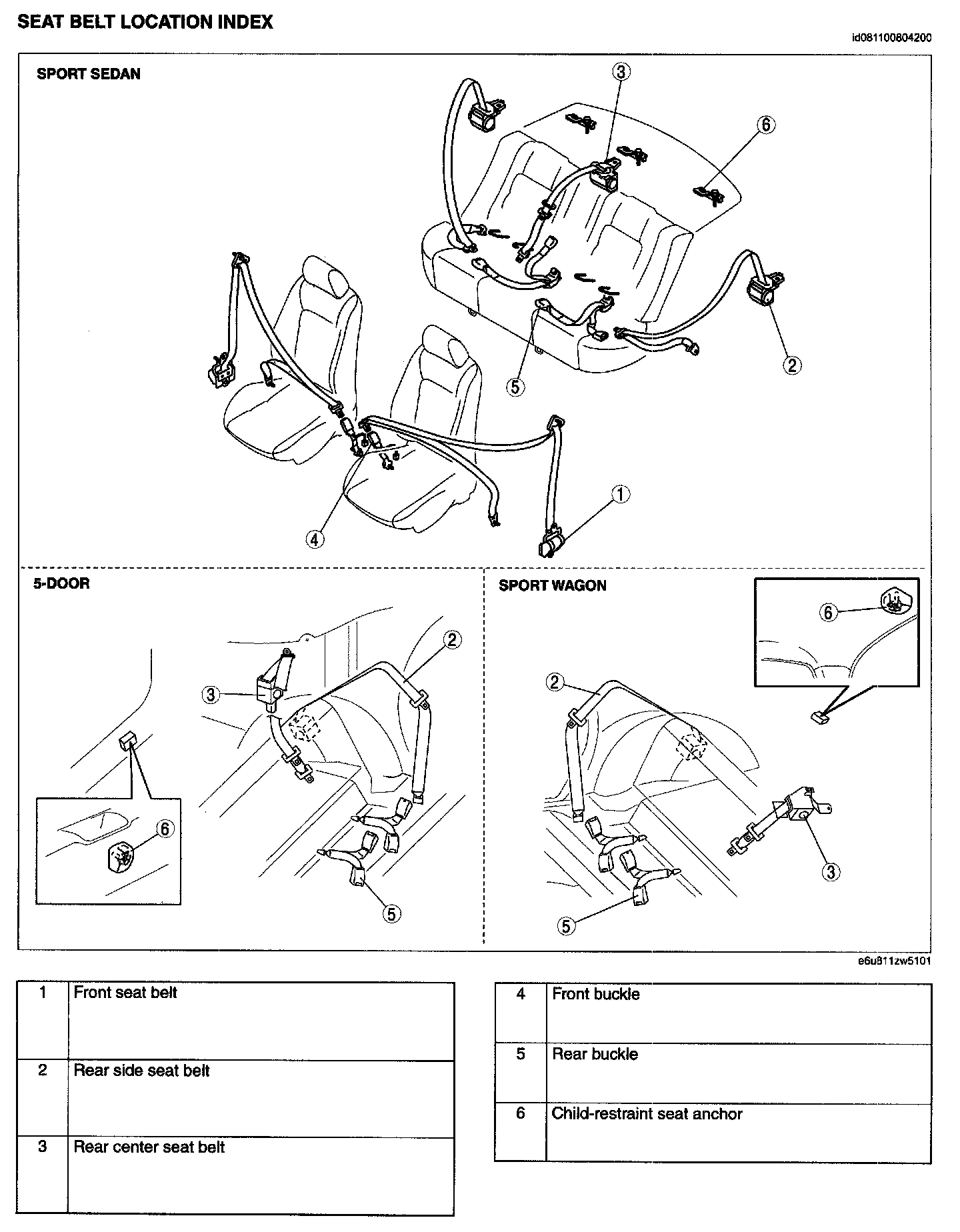 SEAT BELT LOCATION INDEX

id081100804200

SPORT SEDAN

3

6

2

5

1

4

5-DOOR

2

3

6

5

SPORT WAGON

6

2

3

5

e6u811zw5101

| 1 | Front seat belt |
|---|---|
| 2 | Rear side seat belt |
| 3 | Rear center seat belt |

| 4 | Front buckle |
|---|---|
| 5 | Rear buckle |
| 6 | Child-restraint seat anchor |