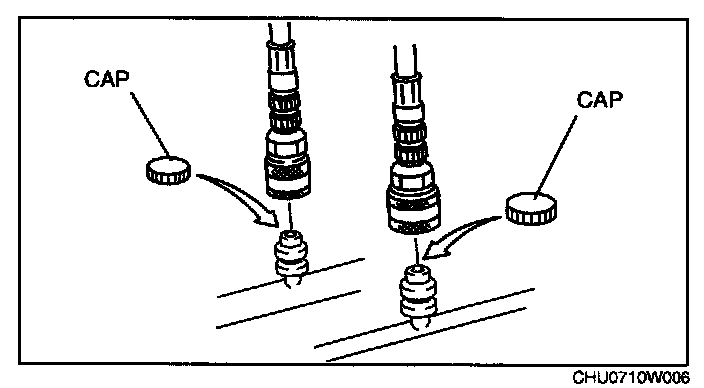 CAP

CAP

CHU0710W006