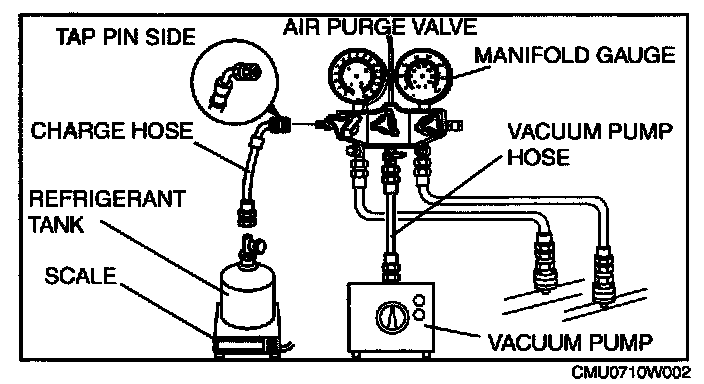 TAP PIN SIDE
AIR PURGE VALVE
MANIFOLD GAUGE
CHARGE HOSE
VACUUM PUMP HOSE
REFRIGERANT TANK
SCALE
VACUUM PUMP
CMU0710W002